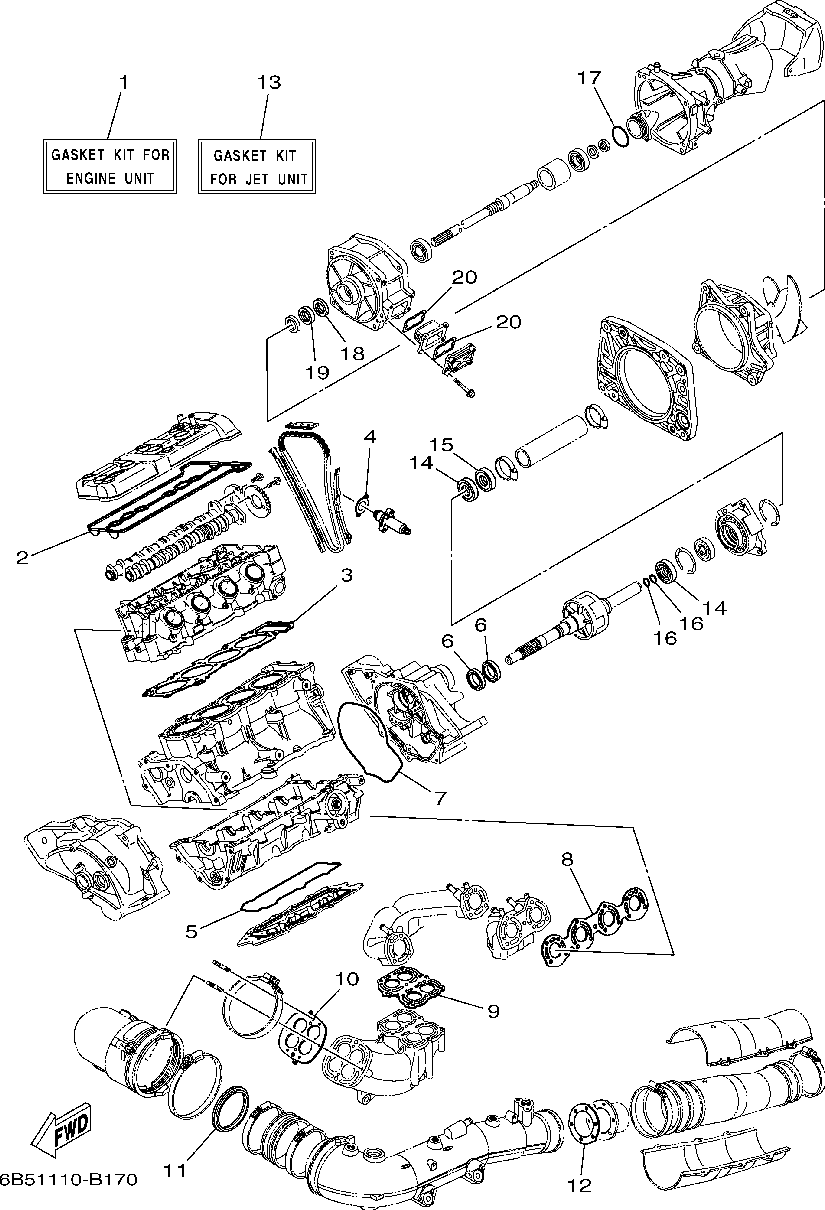 1
GASKET KIT FOR ENGINE UNIT
13
GASKET KIT FOR JET UNIT
17
20
20
19
18
4
15
14
2
3
14
16
16
6
6
7
8
5
10
9
FWD
11
12
6B51110-B170