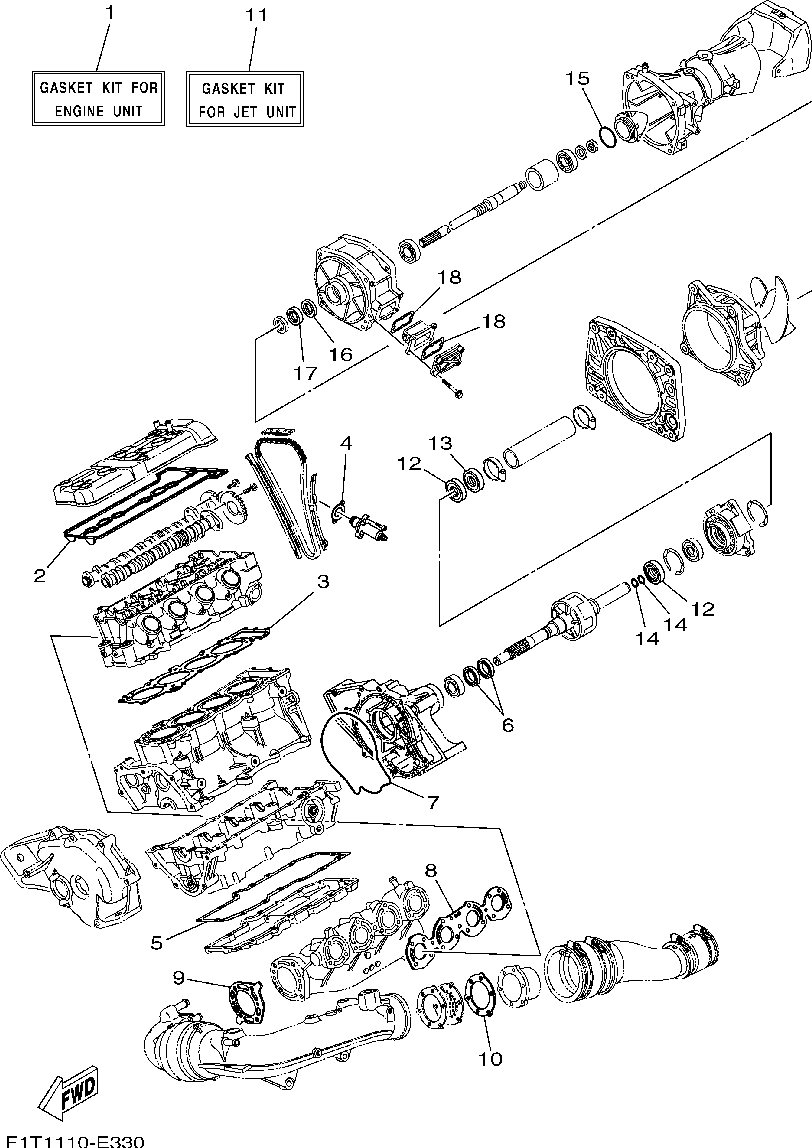 1

GASKET KIT FOR ENGINE UNIT

11

GASKET KIT FOR JET UNIT

15

18

18

16

17

4

13

12

2

3

12

14

14

6

7

8

5

9

10

FWD

F1T1110-E330