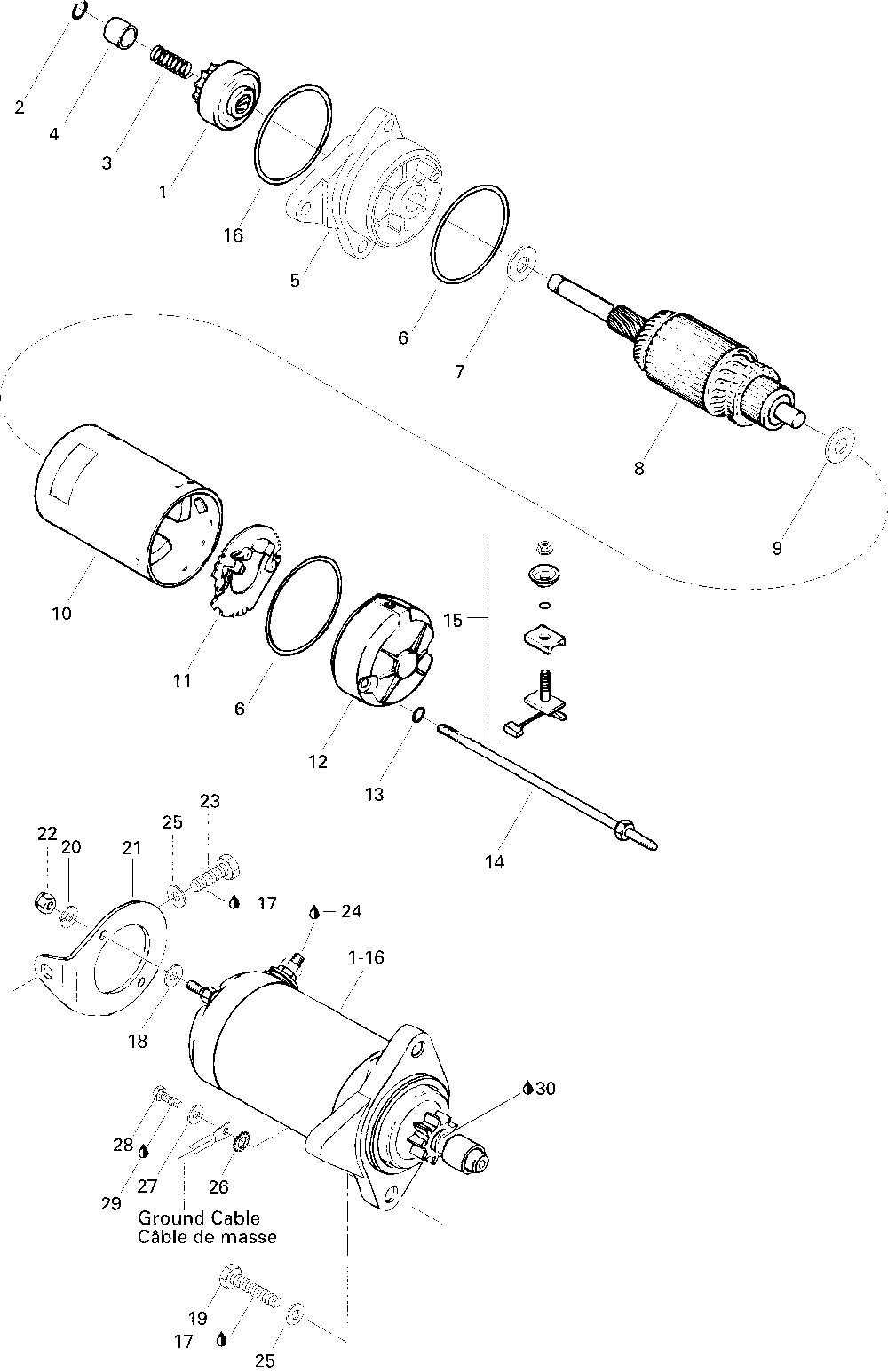 2
4
3
1
16
5
6
7
8
9
10
11
6
12
13
15
14
22
20
21
25
23
17
24
1-16
18
30
28
29
27
26
Ground Cable
Câble de masse
19
17
25