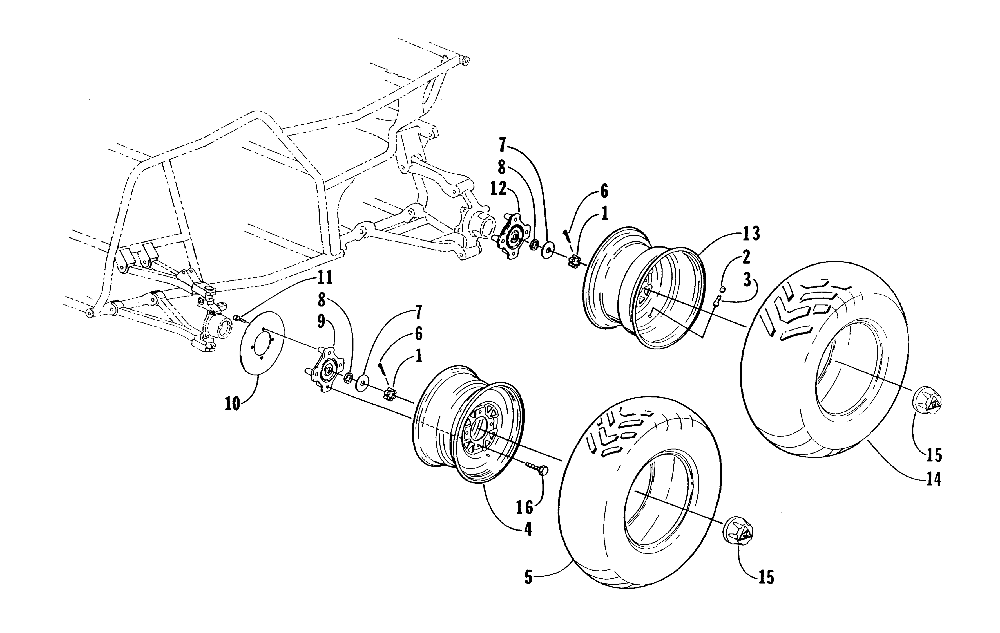 7
8
12
6
1
13
2
3
11
8
9
7
6
1
10
16
4
5
15
15
14