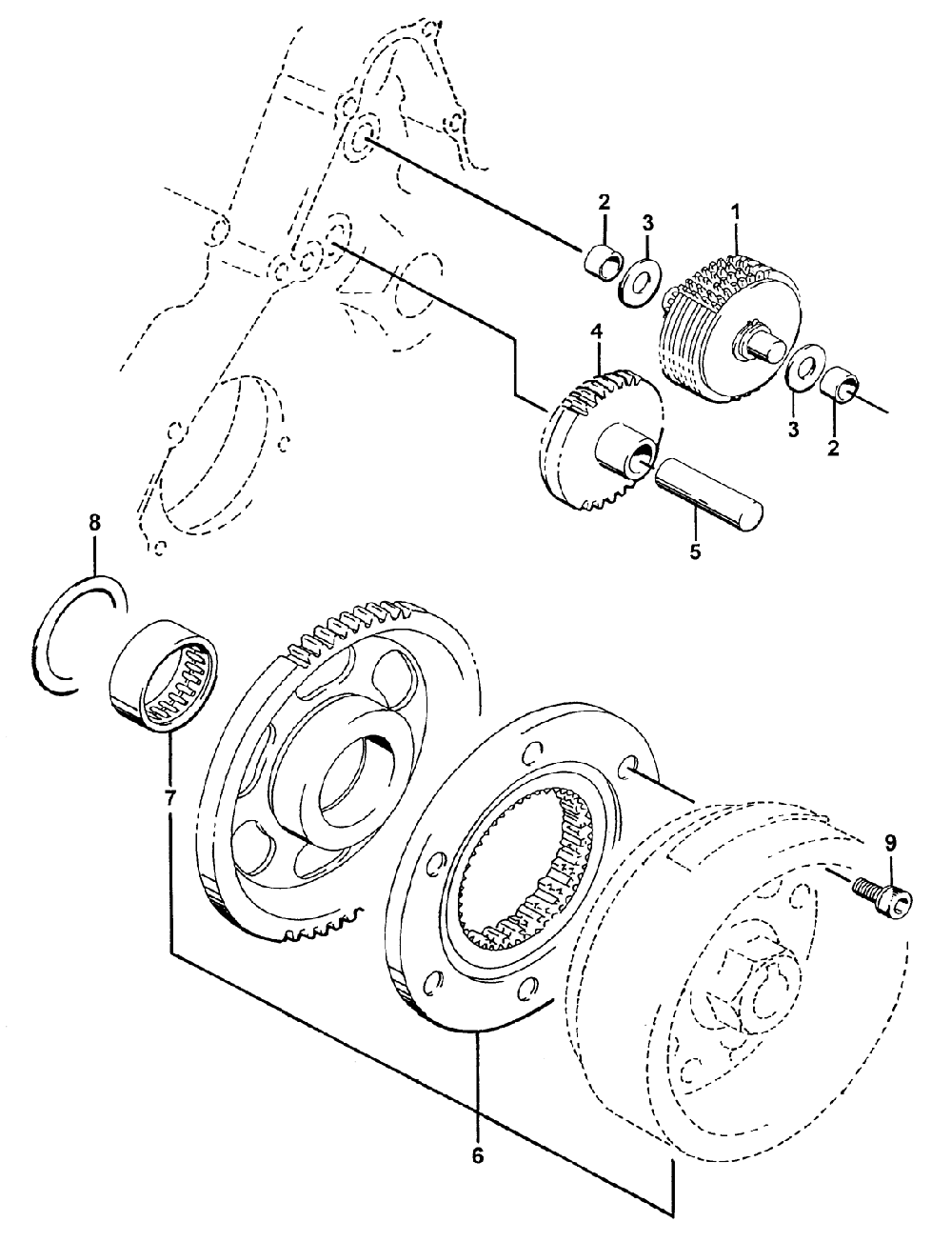 2
3
1
4
3
2
5
8
7
9
6