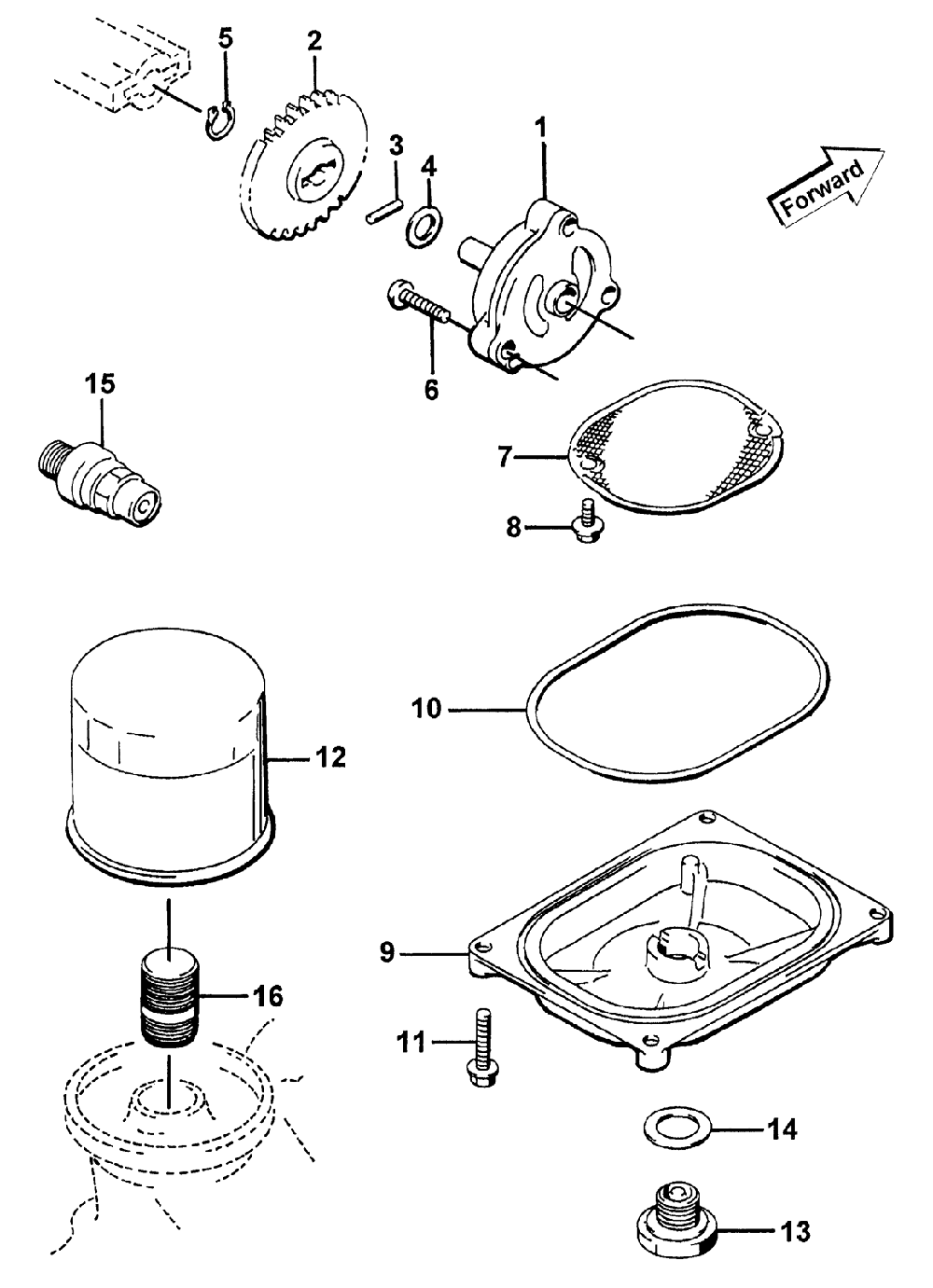 5
2
3
4
1
Forward
6
15
7
8
10
12
9
16
11
14
13