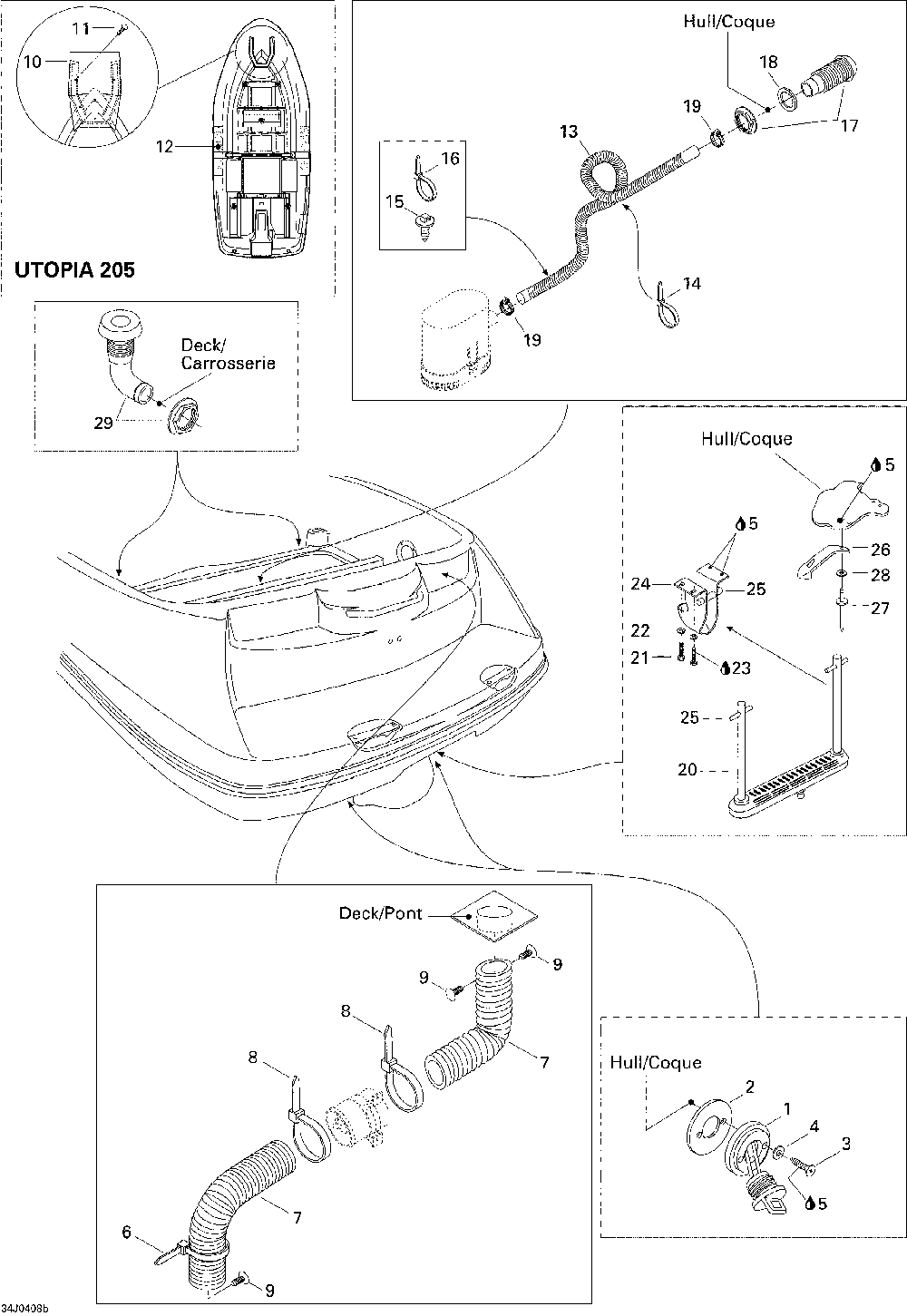 11
10
12
UTOPIA 205

Hull/Coque
18
19
17
13
16
15
14
19

Deck/
Carrosserie
29

Hull/Coque
5
5
26
28
24
25
27
22
21
23
25
20

Deck/Pont
9
9
8
8
7
7
6
9

Hull/Coque
2
1
4
3
5

34J0408b