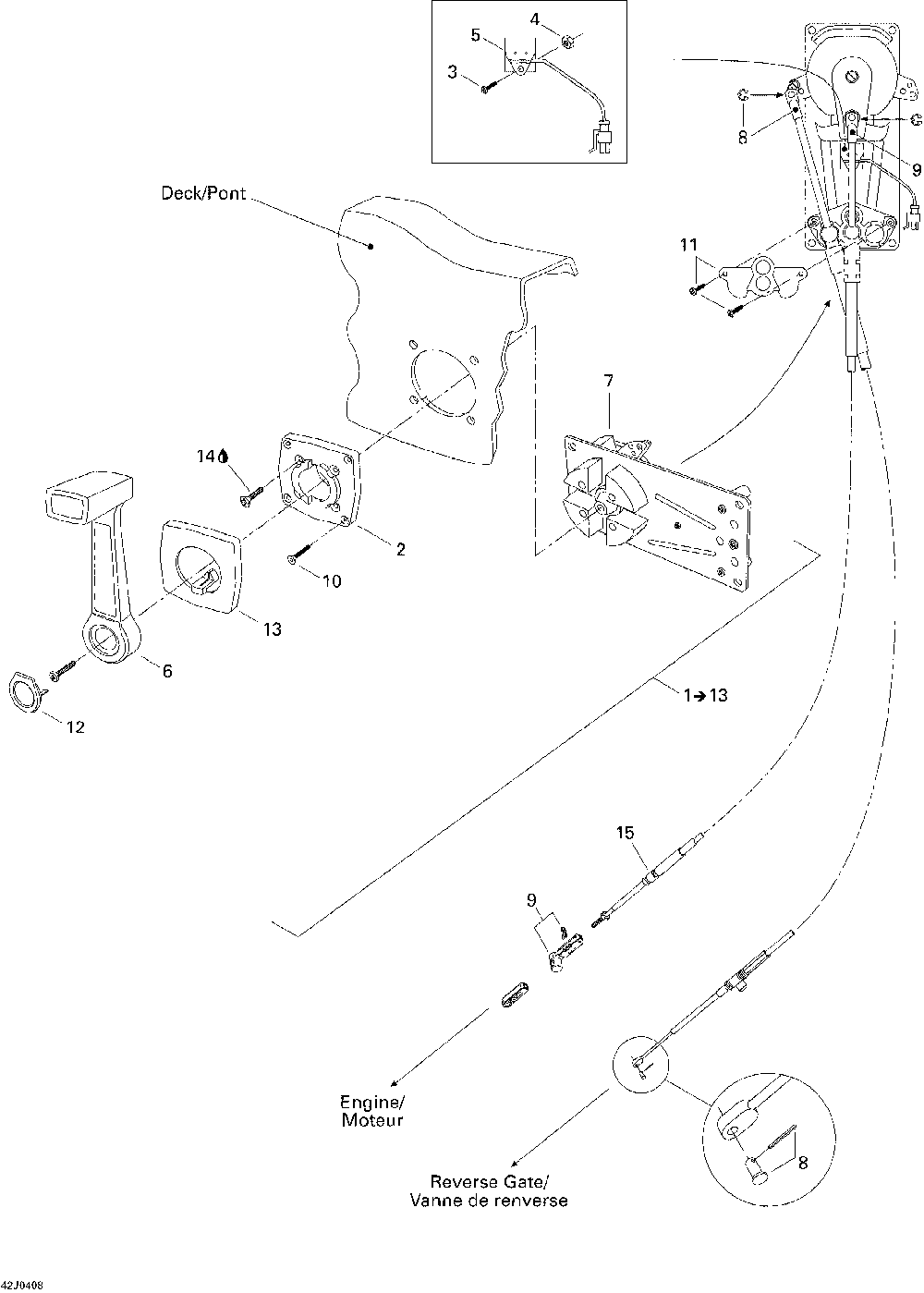 4
5
3
8
9
Deck/Pont
11
7
14
2
10
13
6
12
1→13
15
9
Engine/
Moteur
8
Reverse Gate/
Vanne de renverse
42J0408