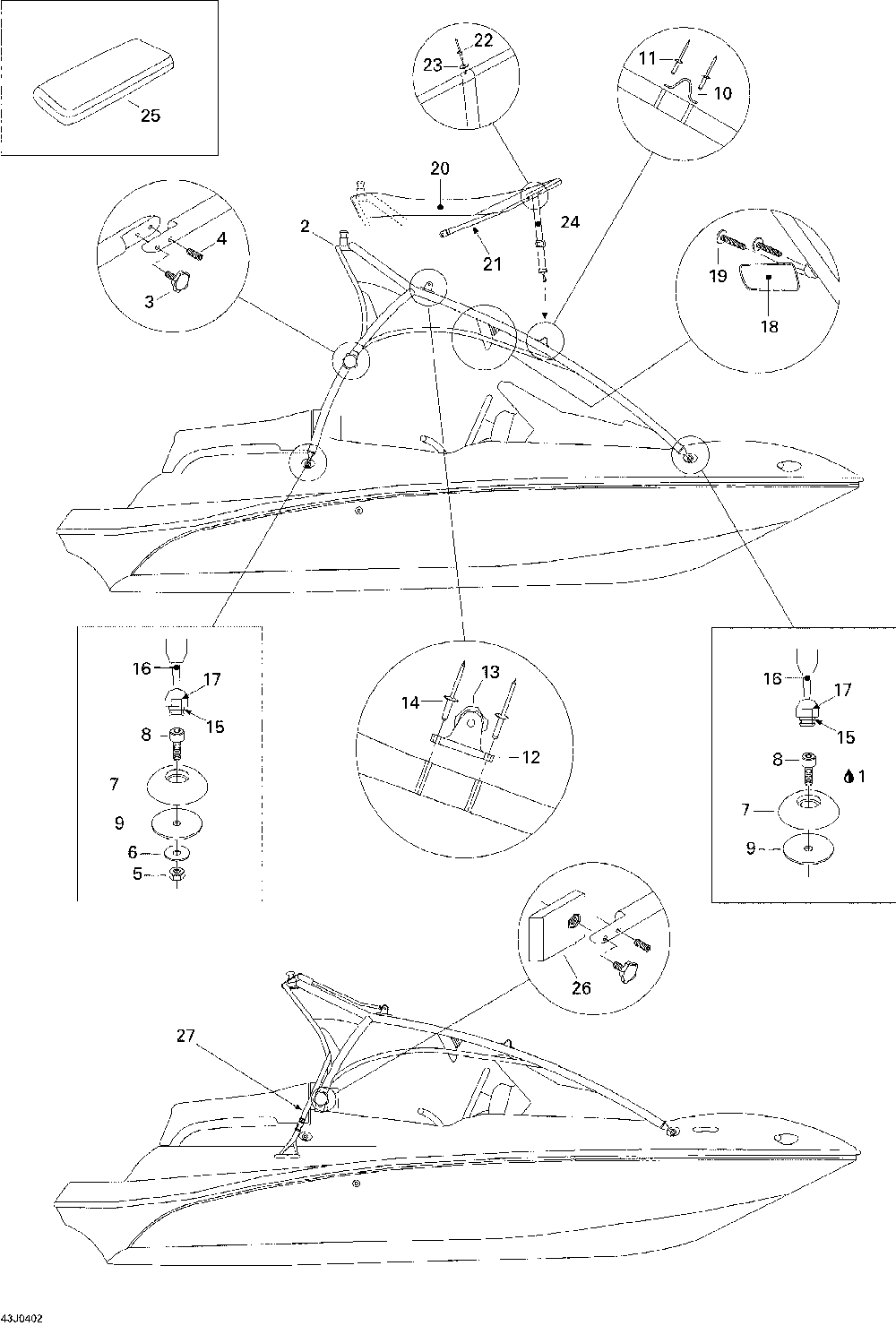 25

22
23
11
10
20
24
21
2
4
3
19
18

16
17
15
8
7
9
6
5

14
13
12

16
17
15
8
1
7
9

26
27

43J0402