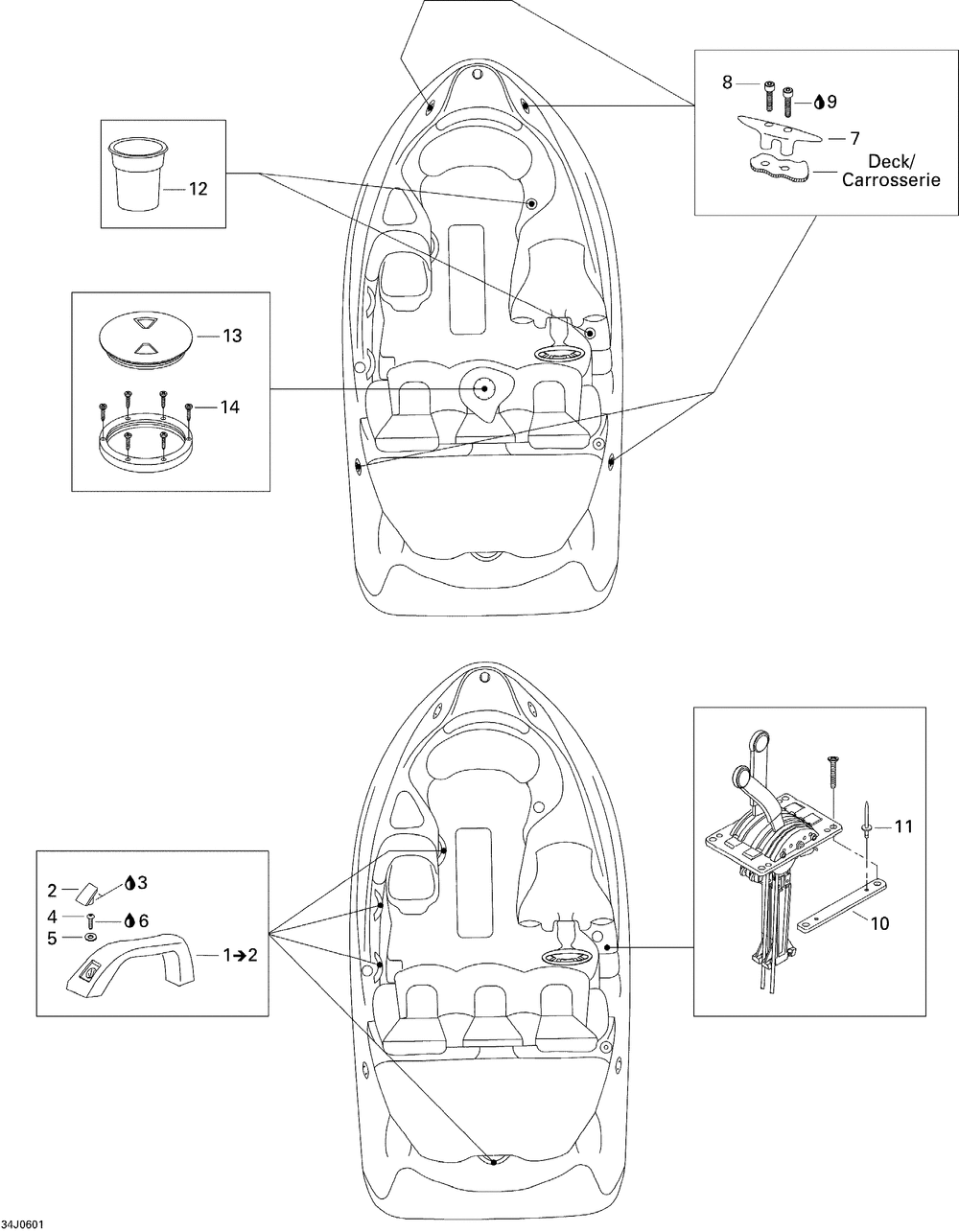 8
9
7
Deck/
Carrosserie
12
13
14
2
3
4
6
5
1→2
11
10
34J0601