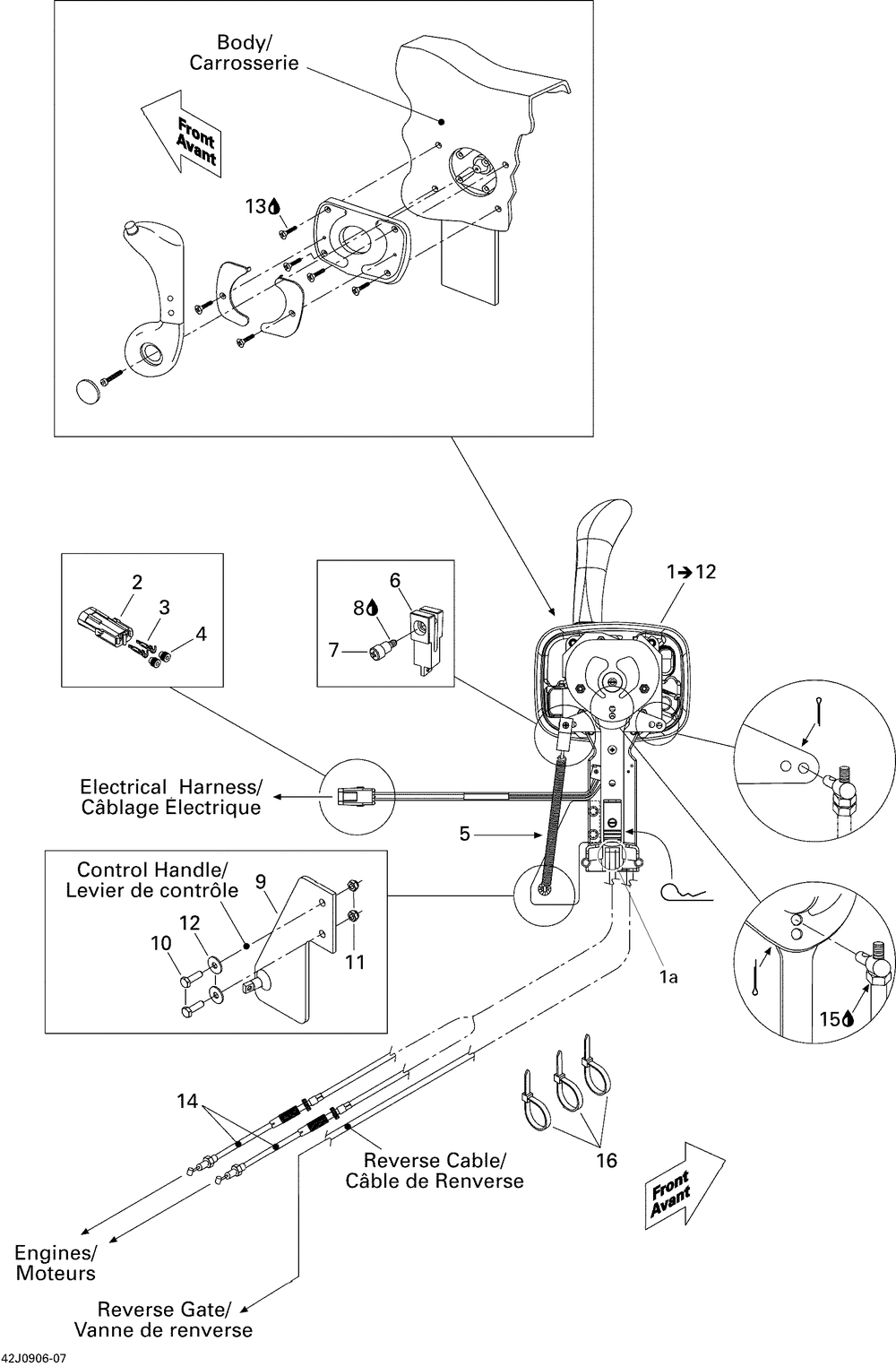 Body/
Carrosserie

Front
Avant

13

2

3

4

6

8

7

1→12

Electrical Harness/
Câblage Électrique

5

Control Handle/
Levier de contrôle

9

12

10

11

1a

15

14

Reverse Cable/
Câble de Renverse

16

Front
Avant

Engines/
Moteurs

Reverse Gate/
Vanne de renverse

42J0906-07