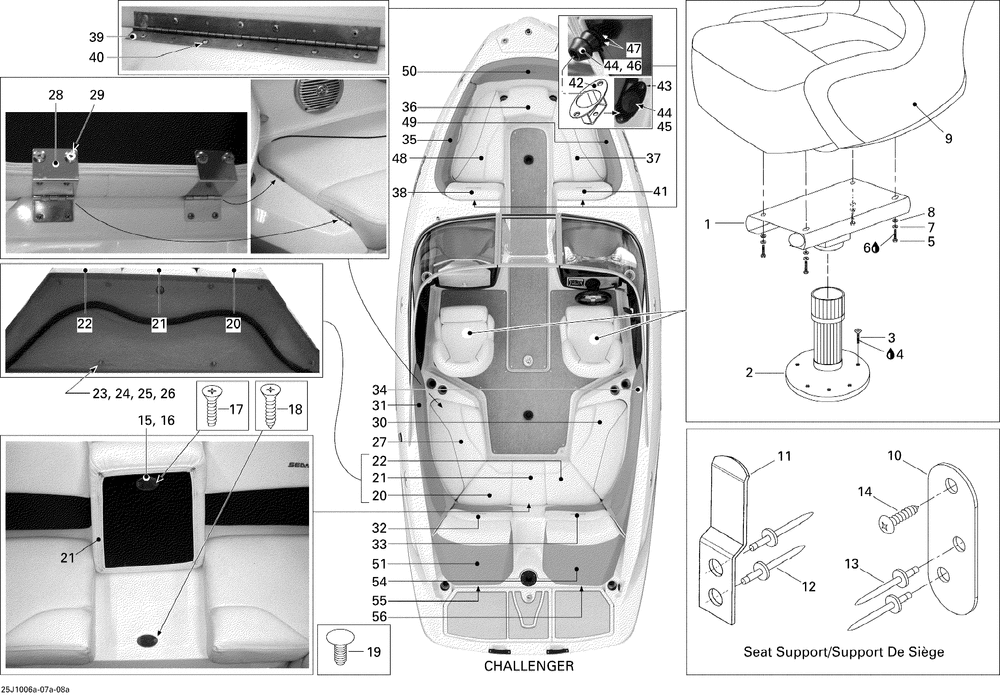 39
40
28
29
22
21
20
23, 24, 25, 26
17
18
15, 16
21
19
50
36
49
35
48
38
47
44, 46
42
43
44
45
37
41
34
31
30
27
22
21
20
32
33
51
54
55
56
CHALLENGER
9
1
8
7
5
6
3
4
2
11
10
14
12
13
Seat Support/Support De Siège
25J1006a-07a-08a