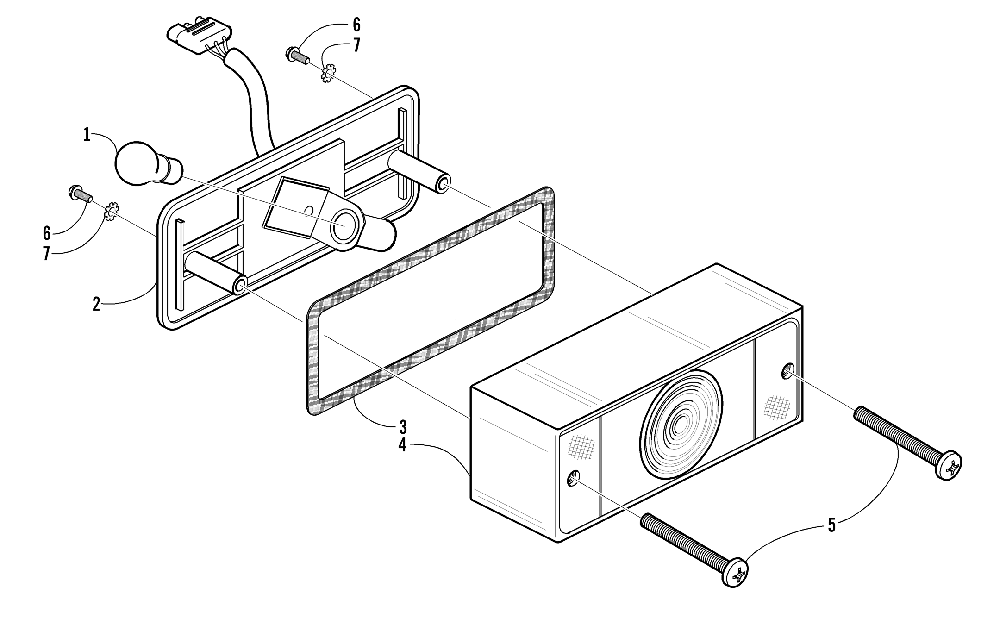 6
7
1
6
7
2
3
4
5