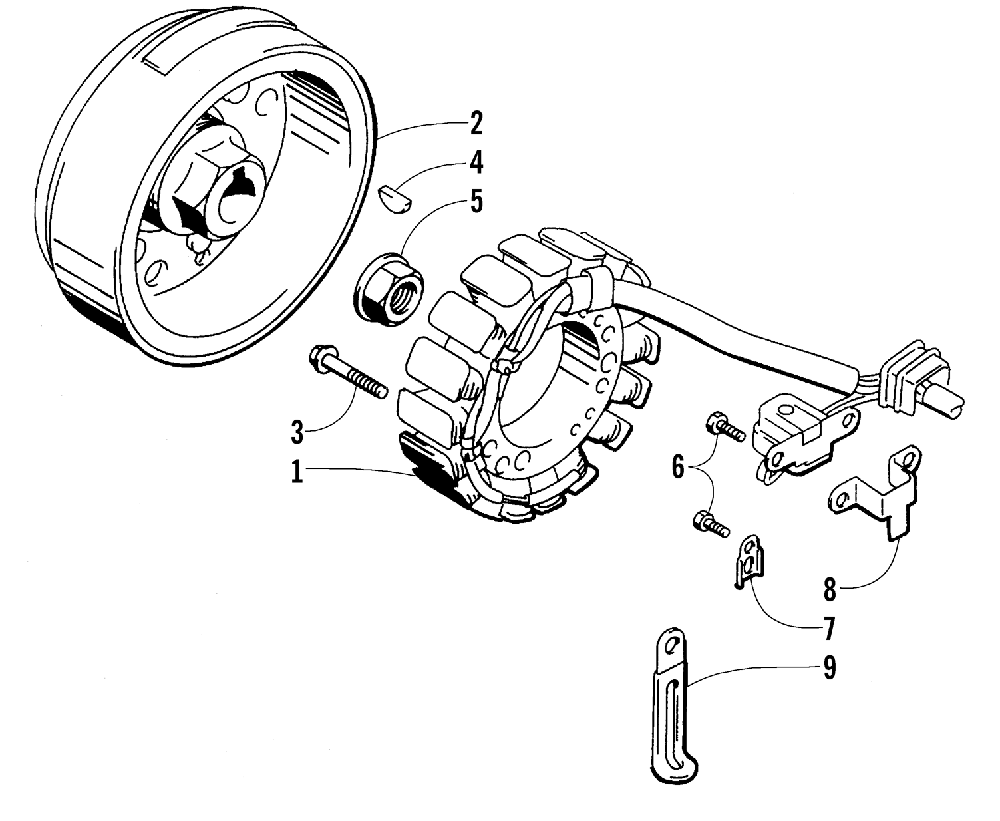 2
4
5
3
1
6
8
7
9