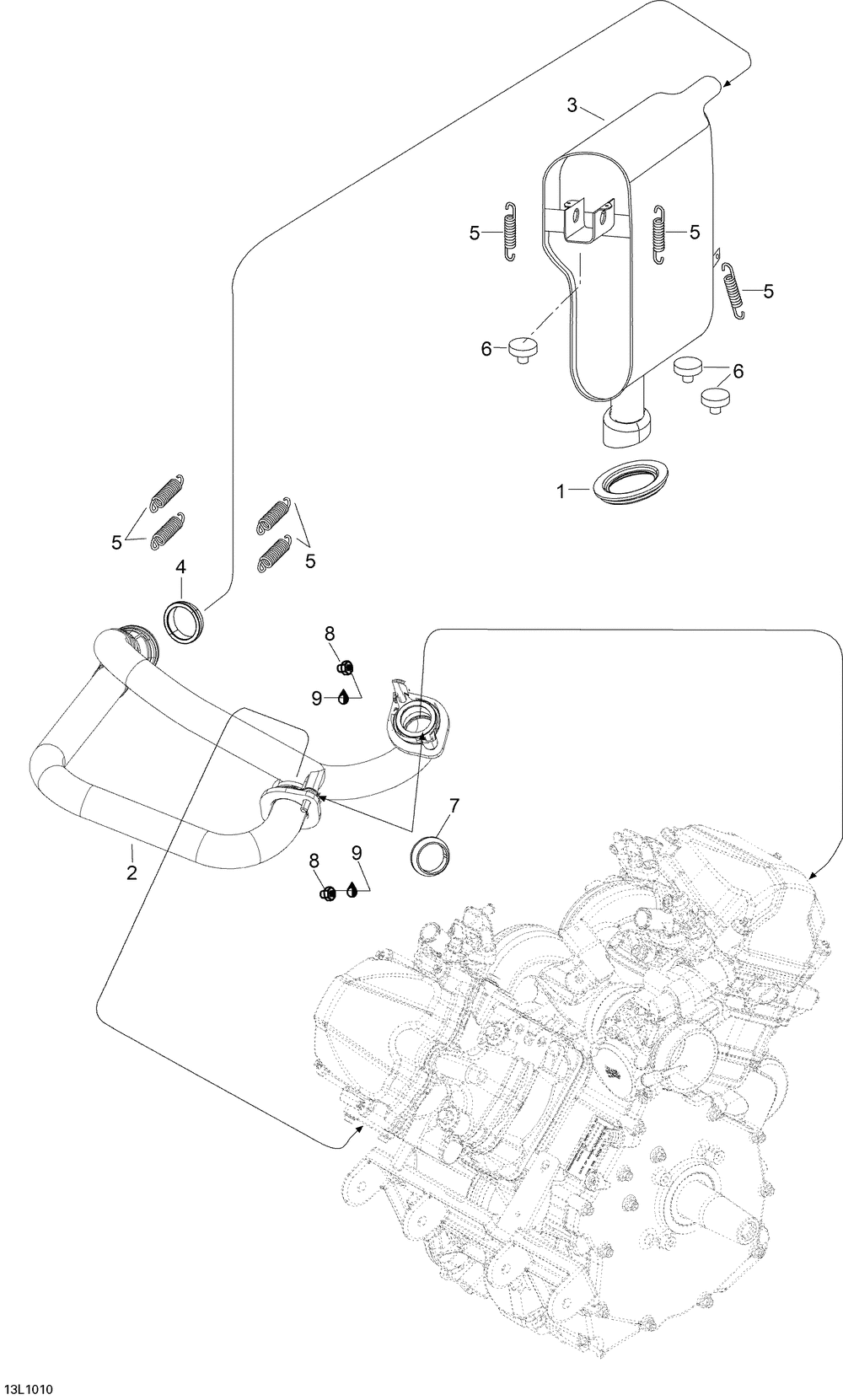 3
5
5
5
6
6
1
5
5
4
8
9
7
2
8
9
13L1010