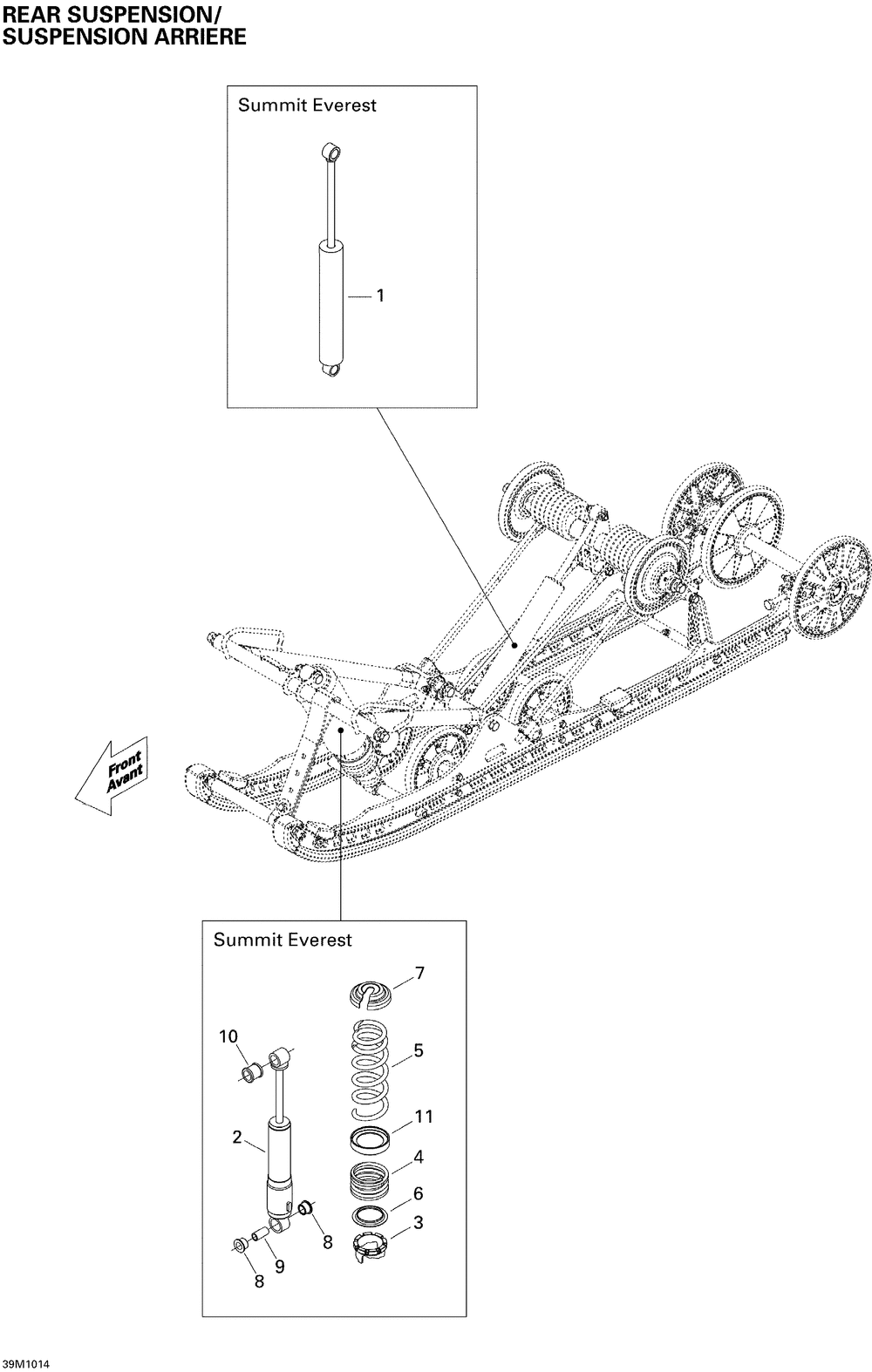 REAR SUSPENSION/
SUSPENSION ARRIERE

Summit Everest

1

Front
Avant

Summit Everest

7

10

5

11

2

4

6

3

8

9

8

39M1014