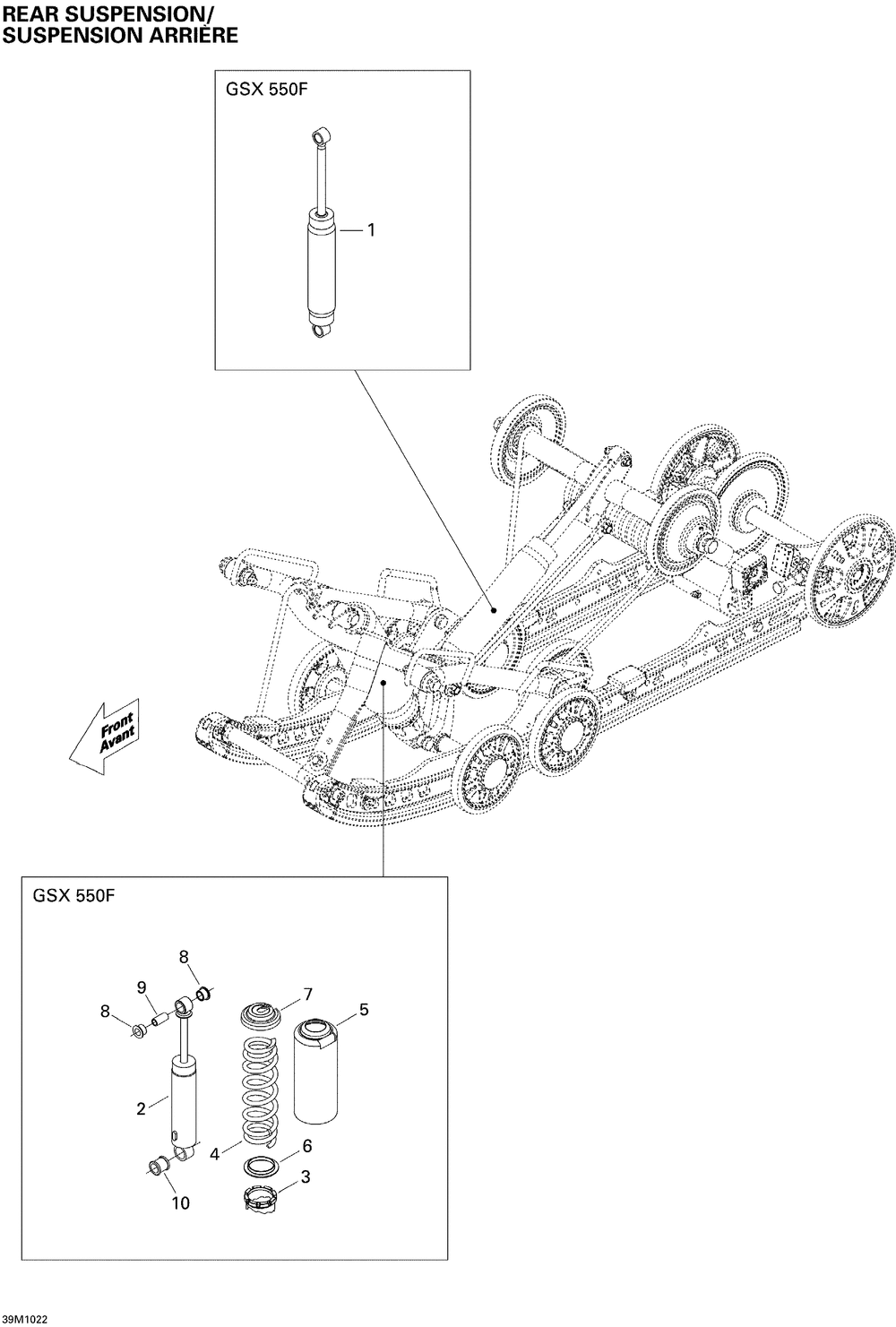 REAR SUSPENSION/
SUSPENSION ARRIÈRE

GSX 550F

1

Front
Avant

GSX 550F

8
9
8
7
5
2
4
6
3
10

39M1022