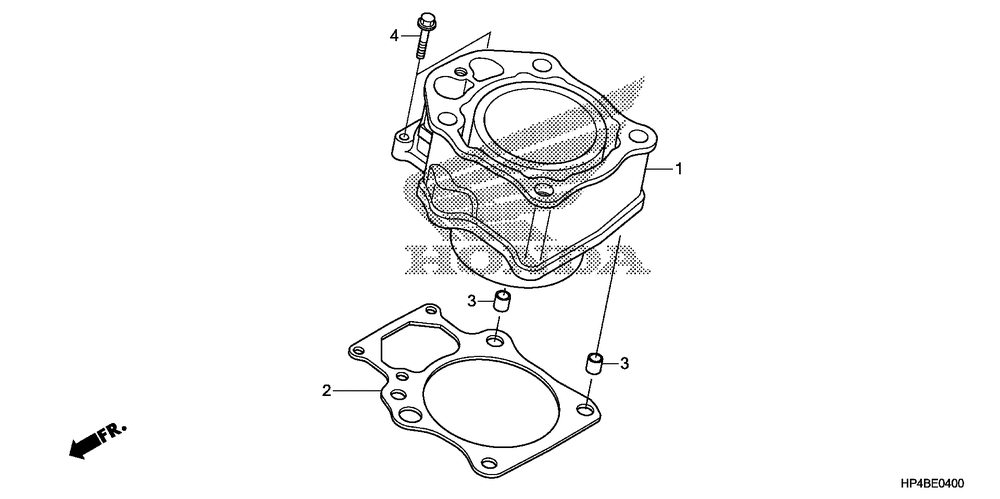 4
1
HONDA
3
3
2
FR.
HP4BE0400