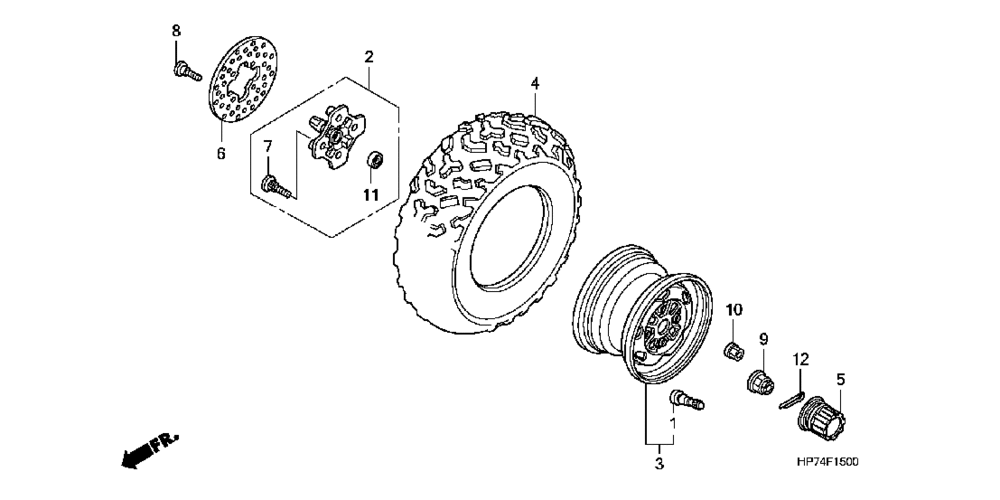 8
2
4
6
7
11
10
9
12
5
1
3
FR.
HP74F1500