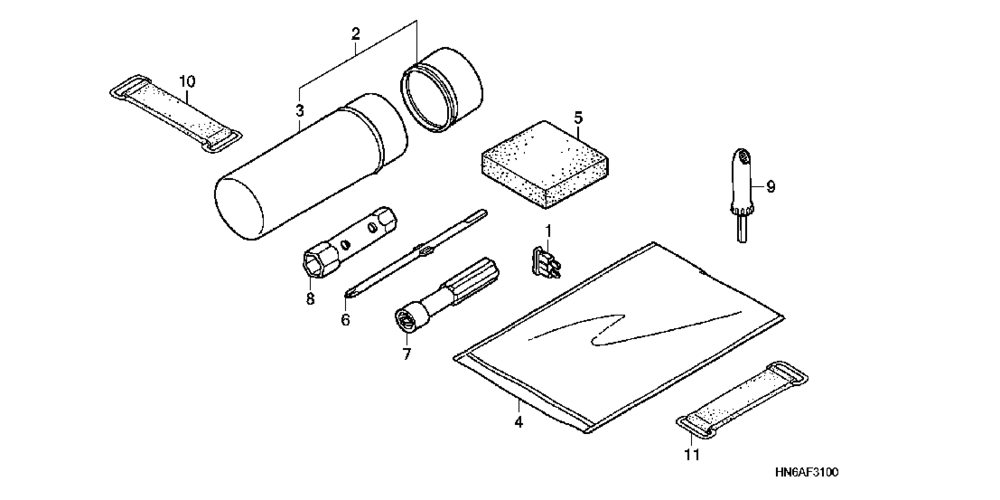 2
10
3
5
9
1
8
6
7
4
11
HN6AF3100