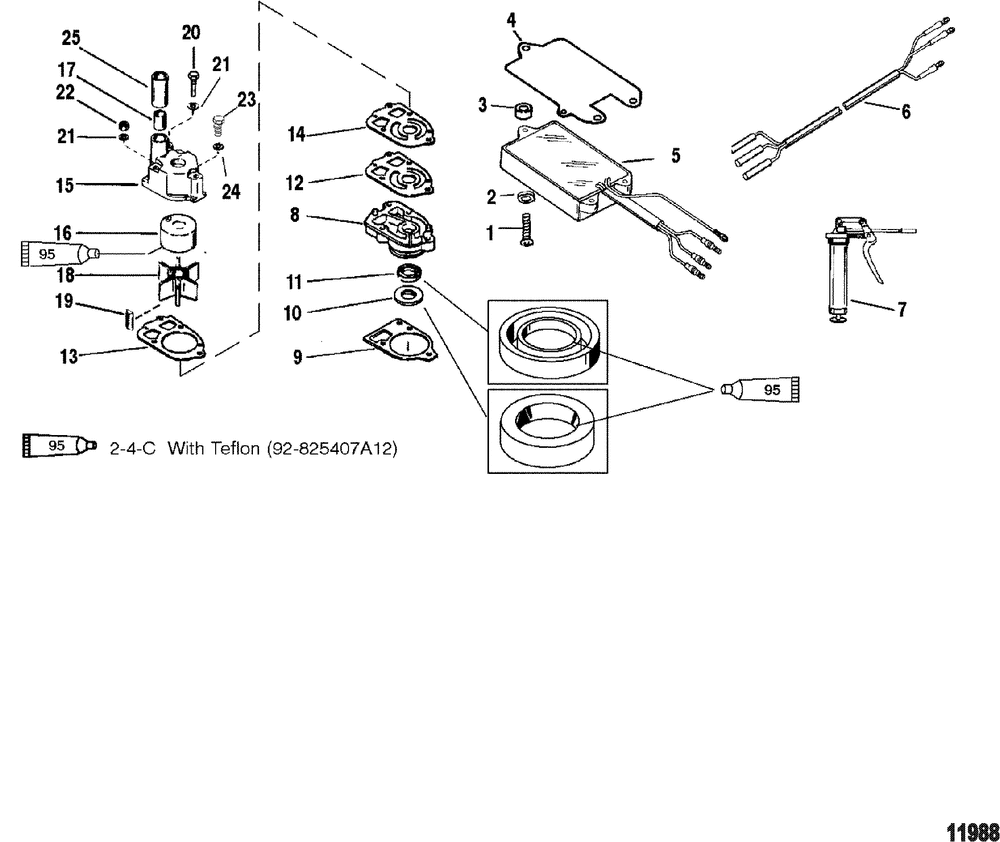 25
20
17
21
22
23
21
15
24
16
95
18
19
13
14
12
8
11
10
9
4
3
5
2
1
6
7
95
95 2-4-C With Teflon (92-825407A12)
11988