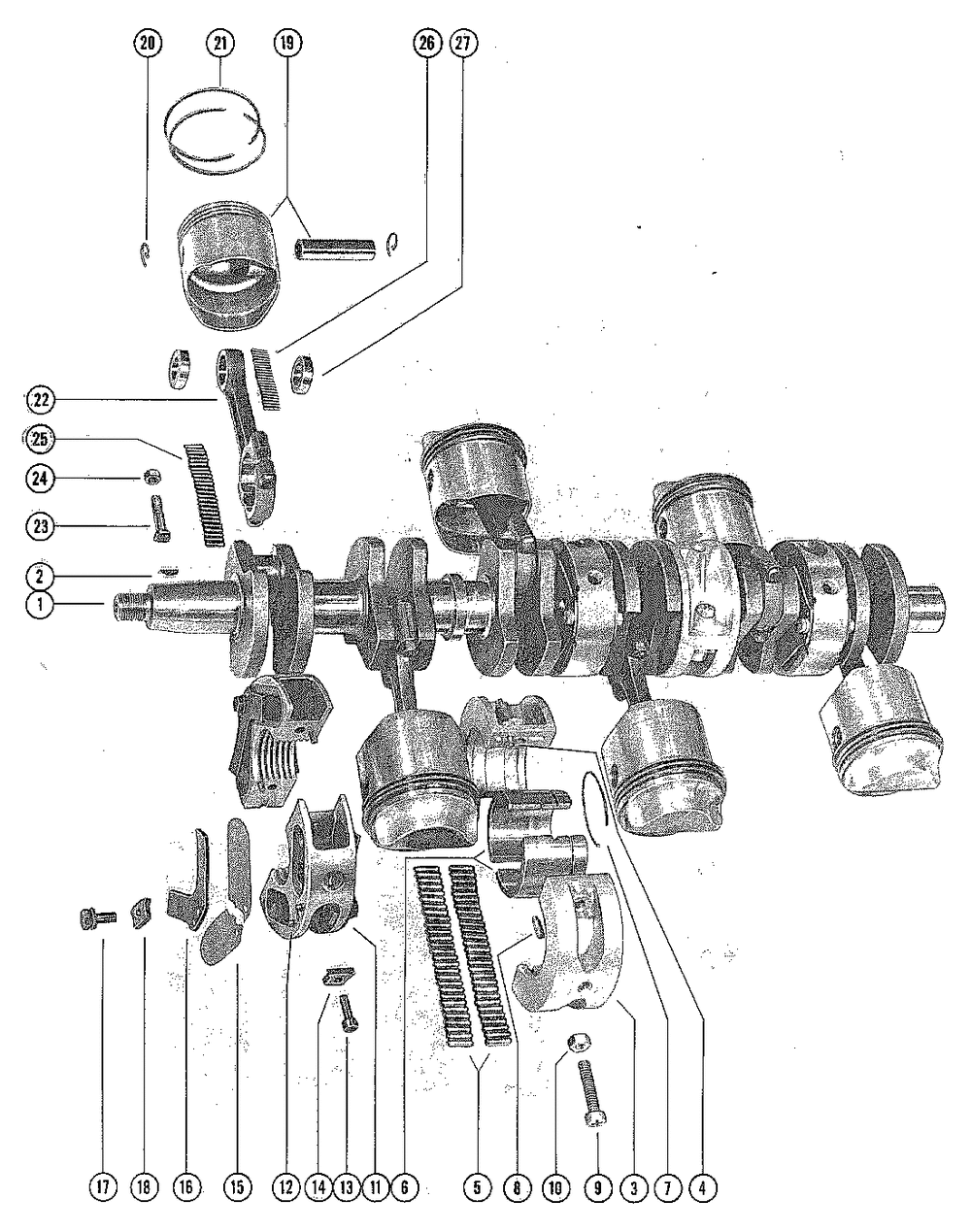 20
21
19
26
27
22
25
24
23
2
1
17
18
16
15
12
14
13
11
6
5
8
10
9
3
7
4