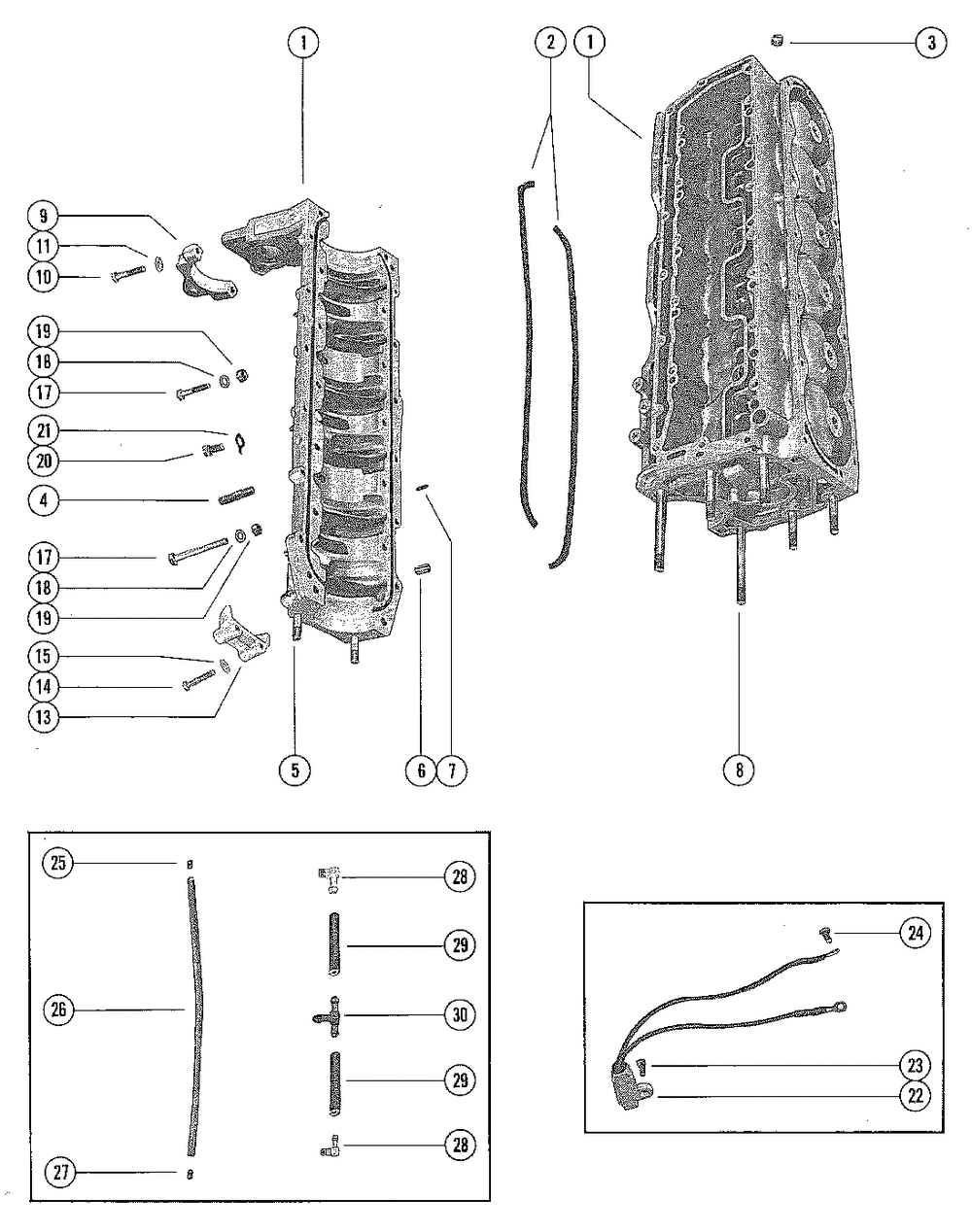 1
2
1
3
9
11
10
19
18
17
21
20
4
17
18
19
15
14
13
5
6
7
8
25
26
27
28
29
30
29
28
24
23
22