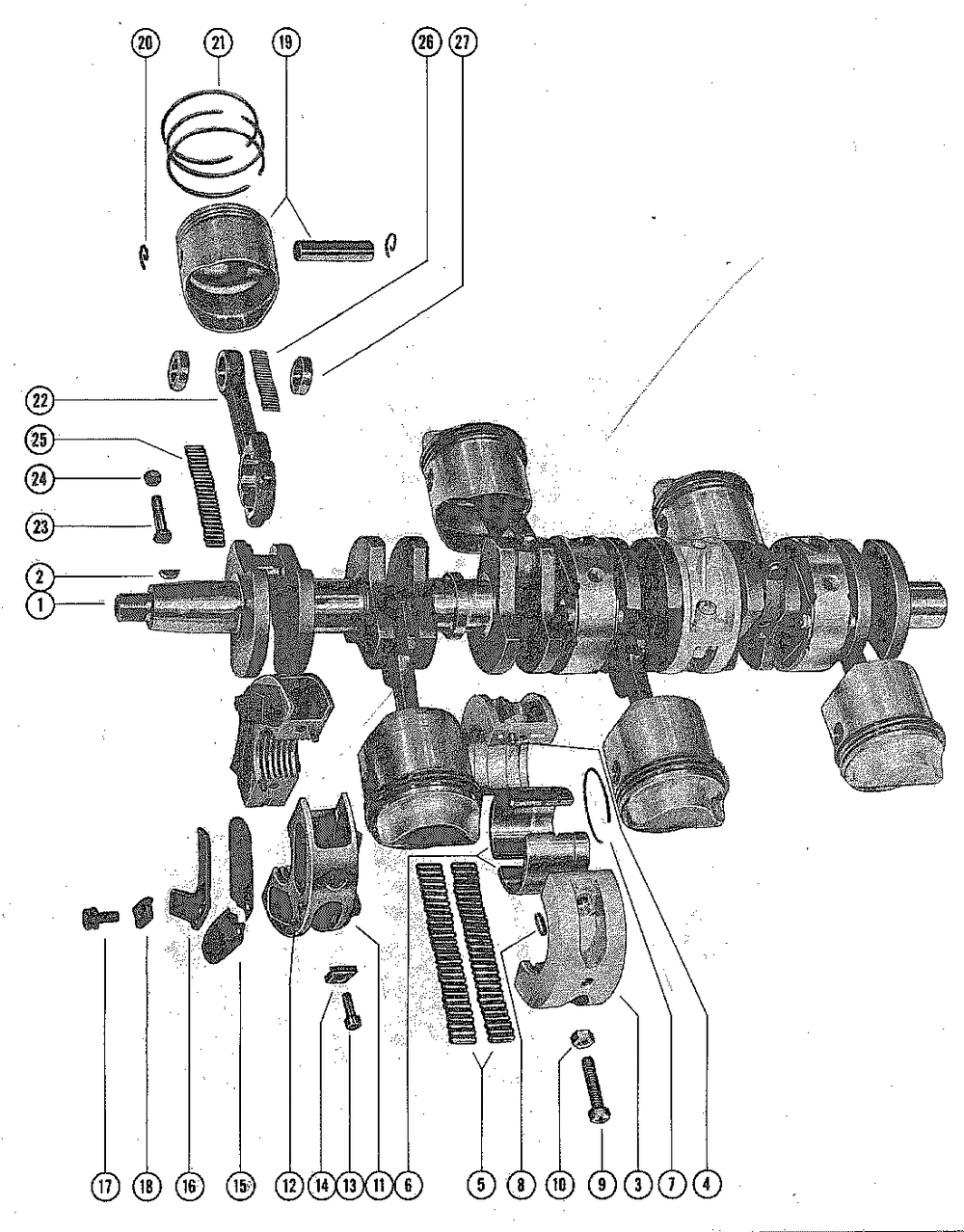 20 21 19 26 27

22
25
24
23
2
1

17 18 16 15 12 14 13 11 6 5 8 10 9 3 7 4