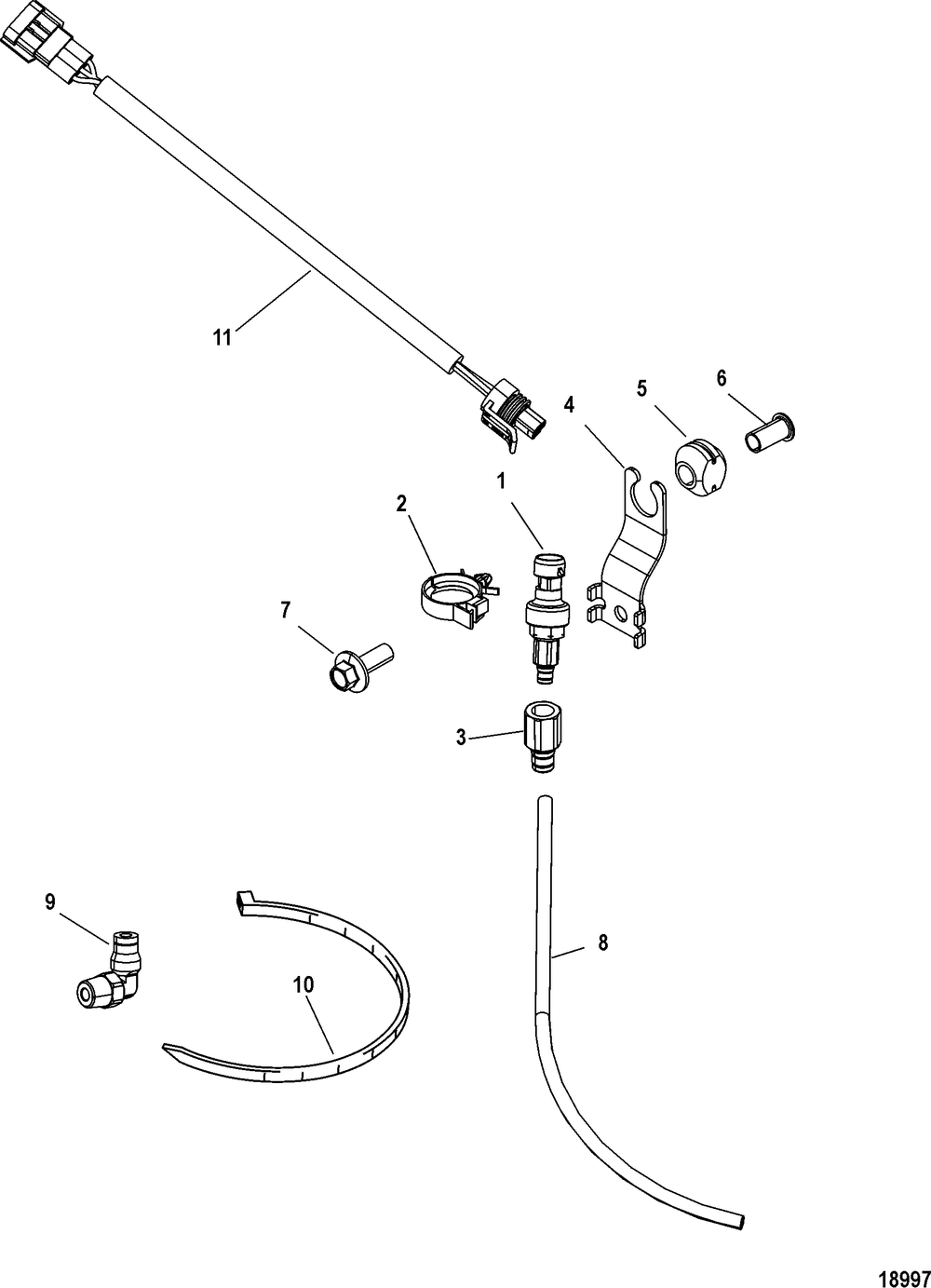 11

4

5

6

1

2

7

3

9

10

8

18997