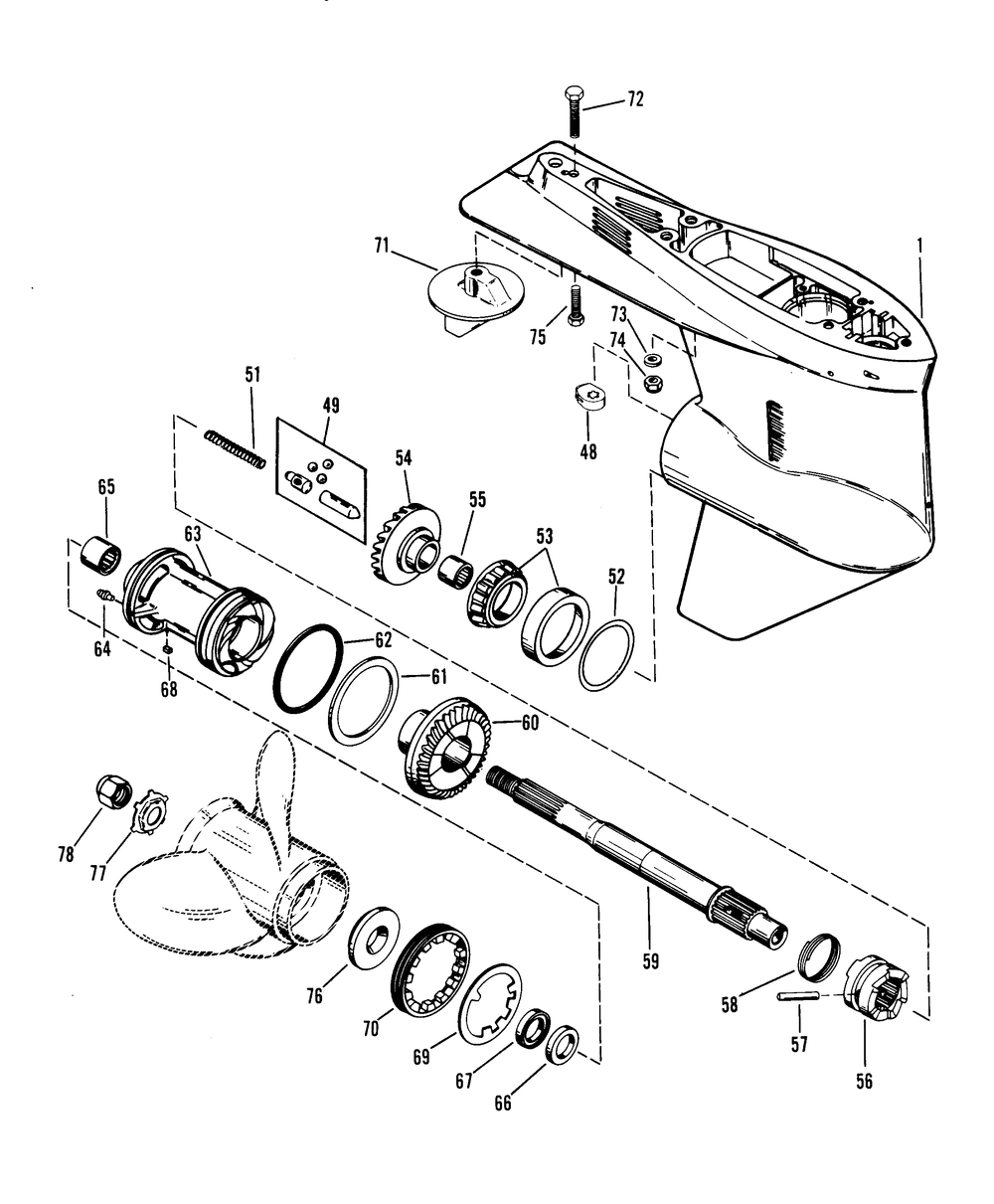 72
1
71
75
73
74
48
51
49
54
55
53
52
65
63
64
68
62
61
60
78
77
59
76
70
69
67
66
58
57
56