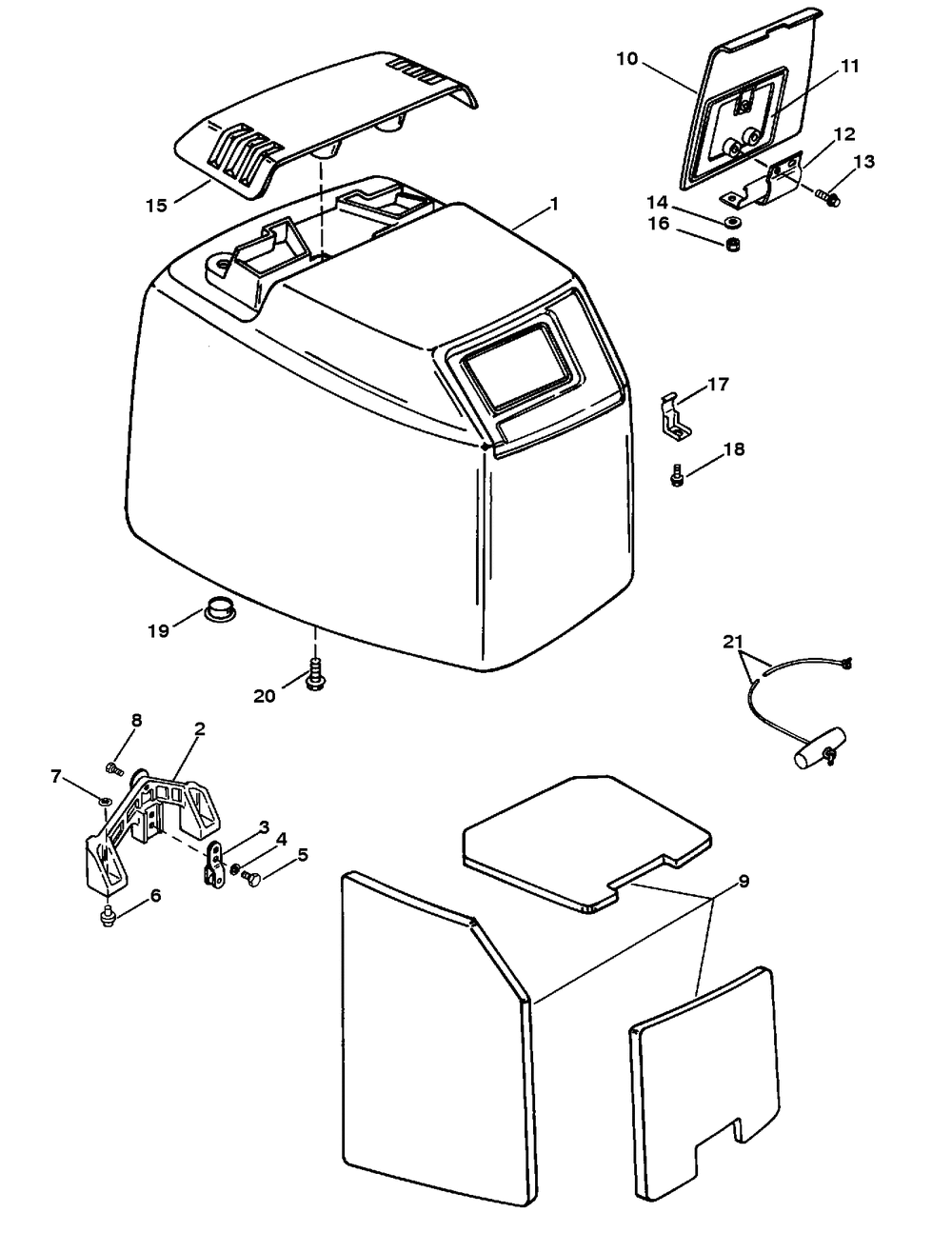 10
11
12
13
14
16
15
1
17
18
19
20
21
8
2
7
3
4
5
6
9