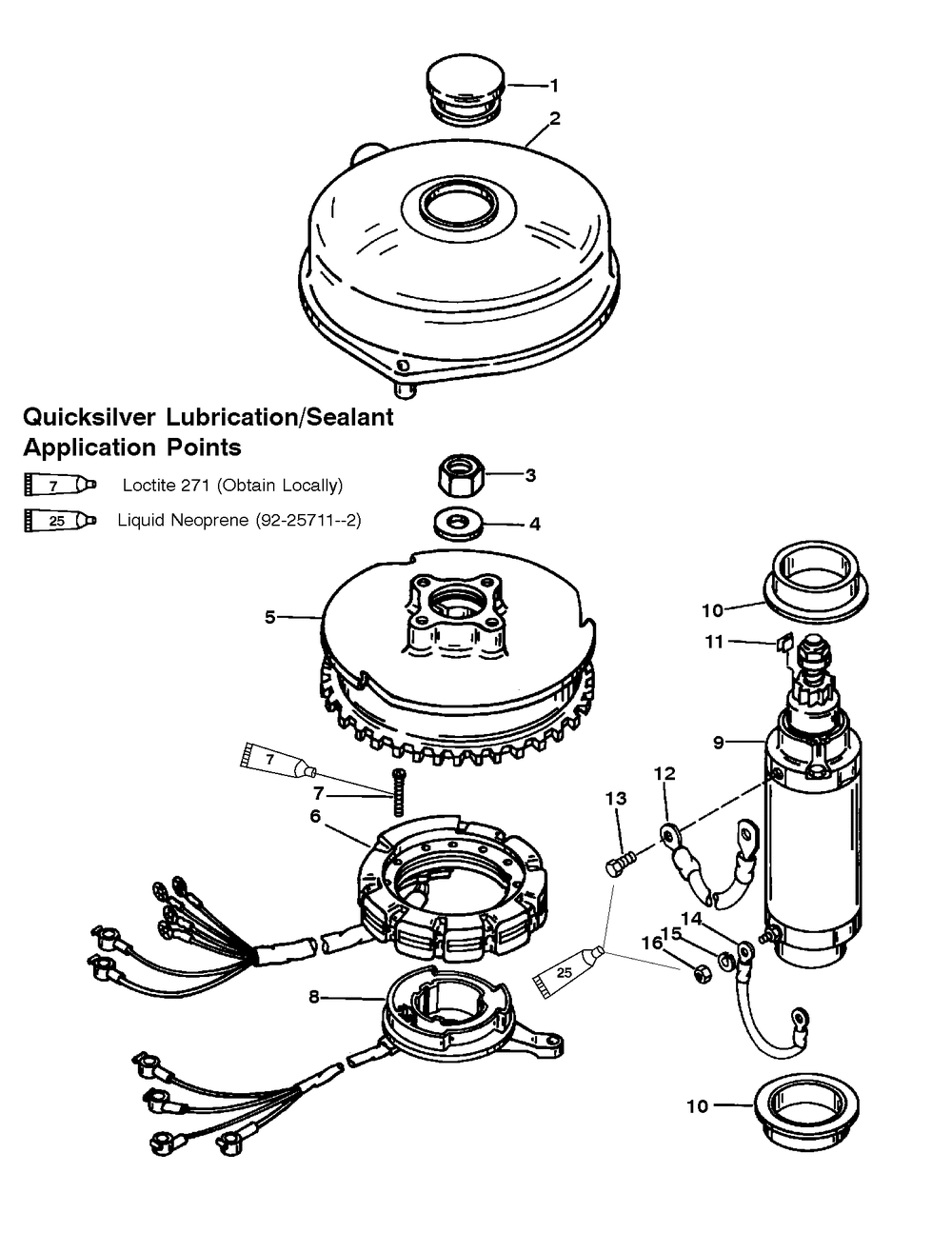 1
2
Quicksilver Lubrication/Sealant Application Points
7 Loctite 271 (Obtain Locally)
25 Liquid Neoprene (92-25711--2)
3
4
5
10
11
9
7
7
6
13
12
14
15
16
25
8
10