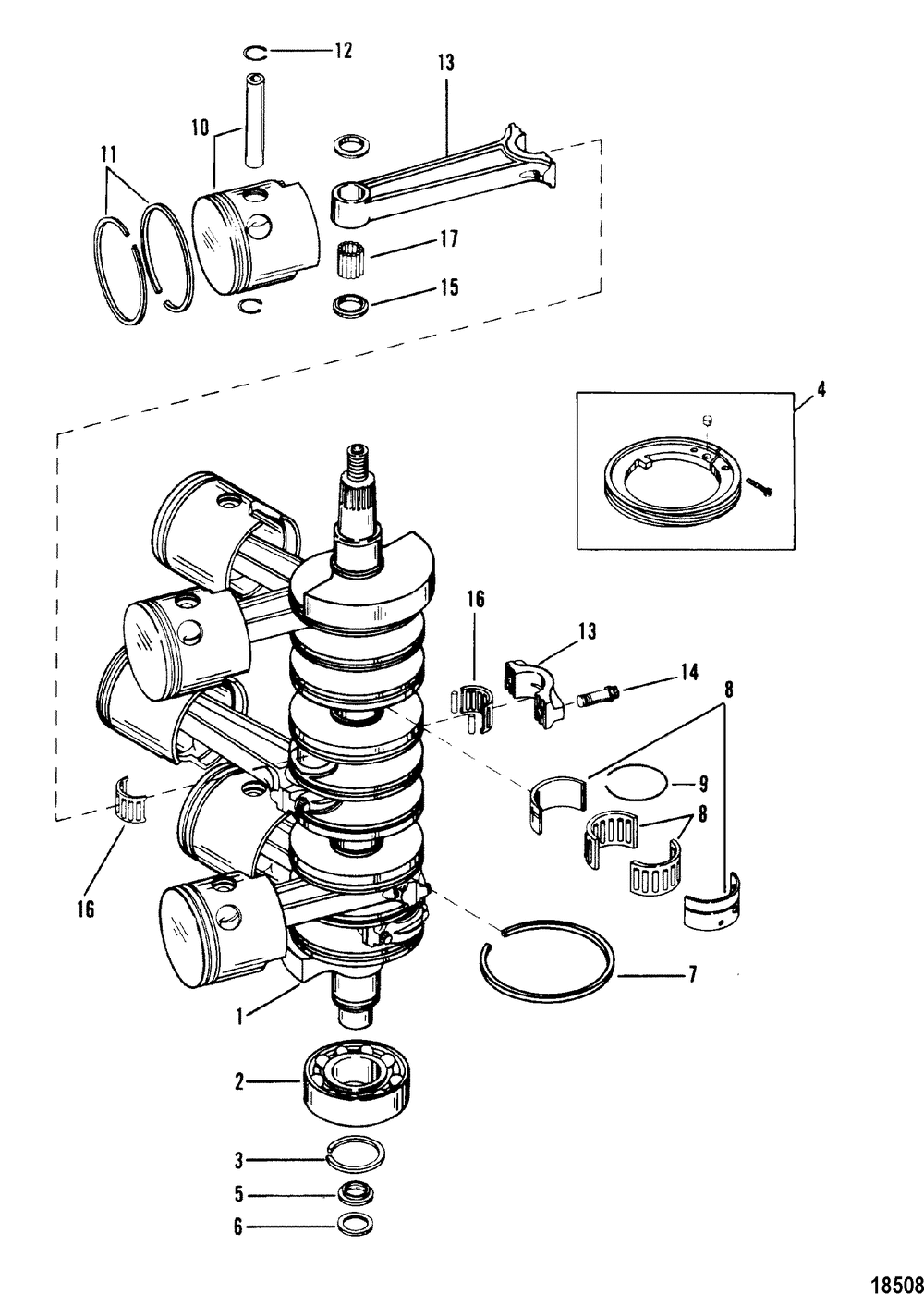 12
13
10
11
17
15
4
16
13
14
8
9
8
16
7
1
2
3
5
6
18508