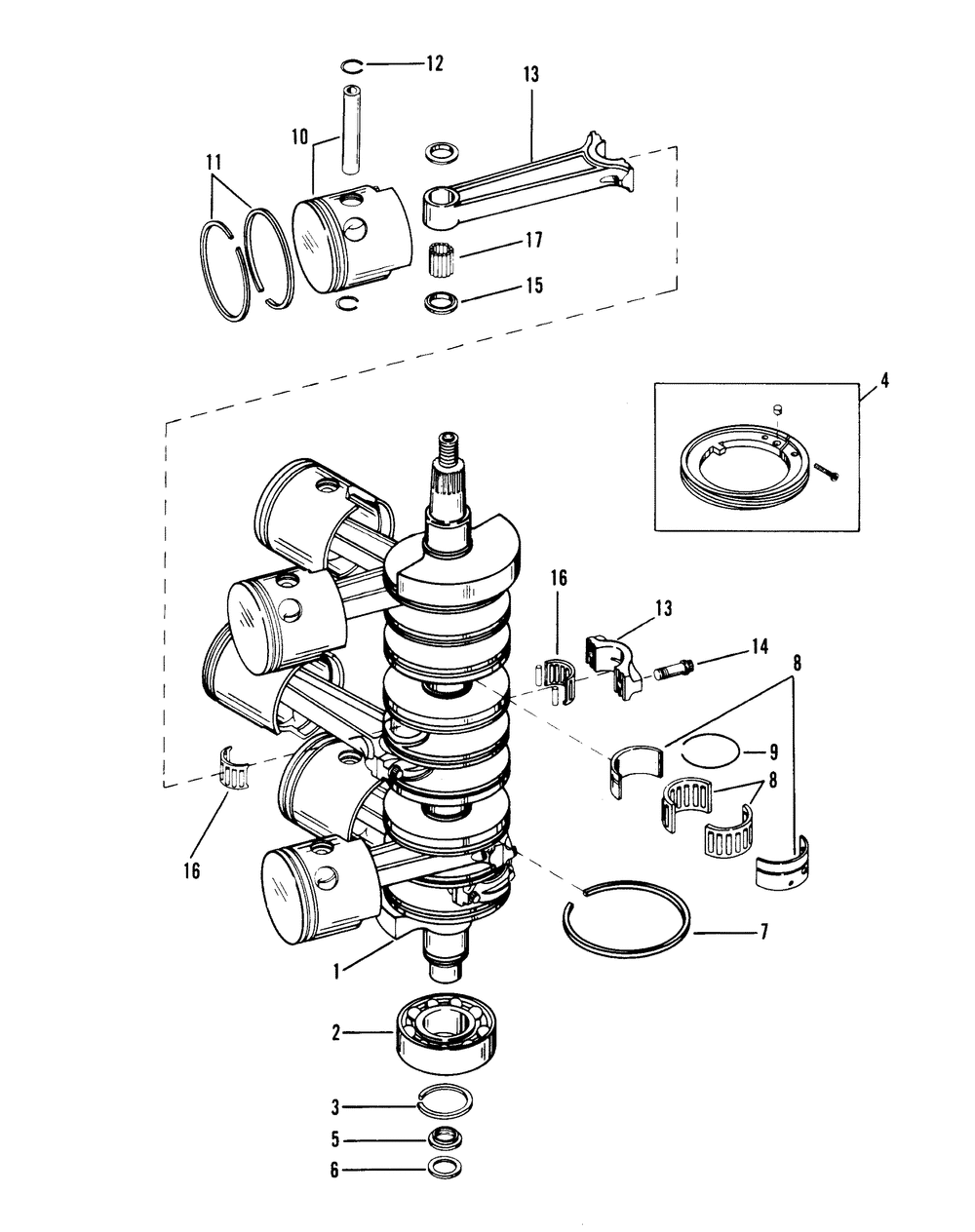 12
13
10
11
17
15
4
16
13
14
8
9
8
16
7
1
2
3
5
6