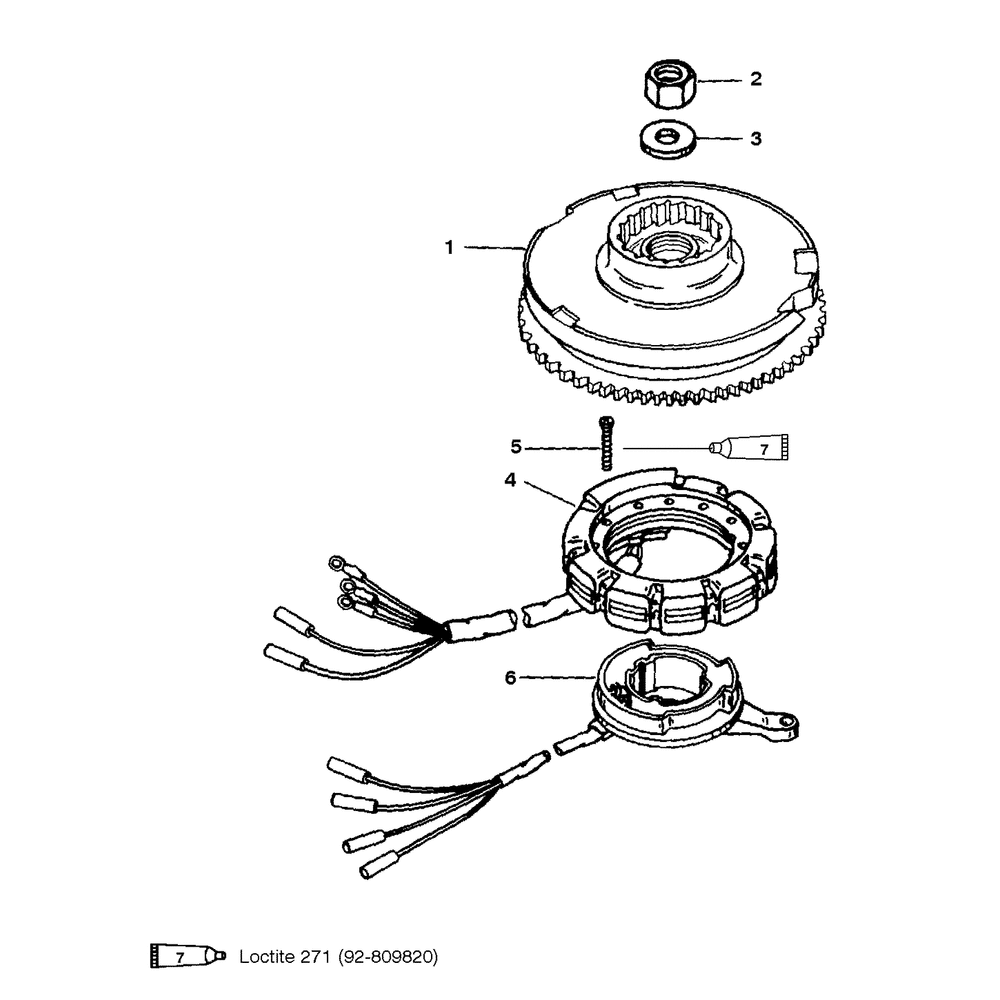 2
3
1
5
7
4
6
7 Loctite 271 (92-809820)