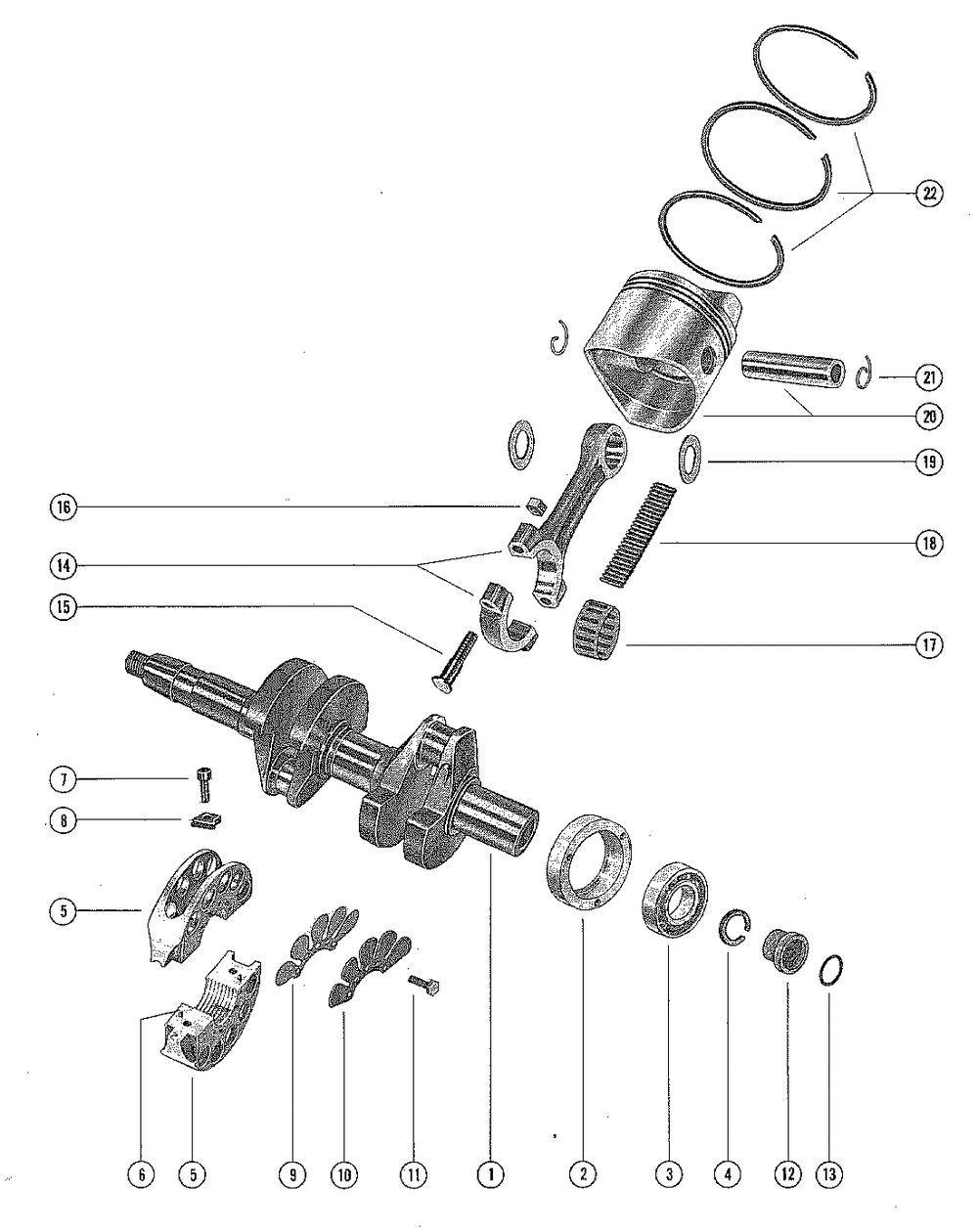 22
21
20
19
16
18
14
15
17
7
8
5
6
5
9
10
11
1
2
3
4
12
13