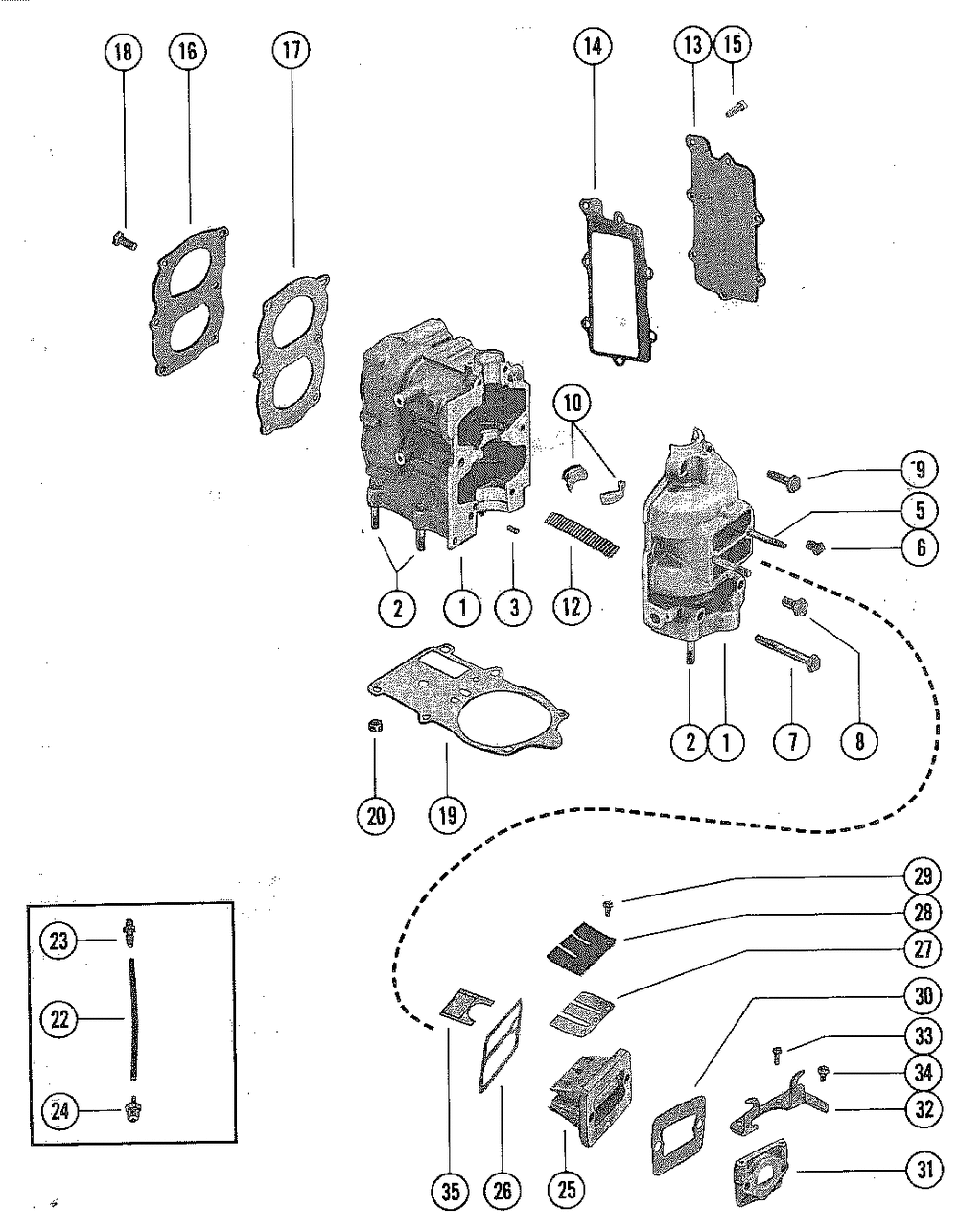 18
16
17
14
13
15
10
9
5
6
2
1
3
12
2
1
7
8
20
19
29
28
27
30
33
34
32
31
23
22
24
35
26
25