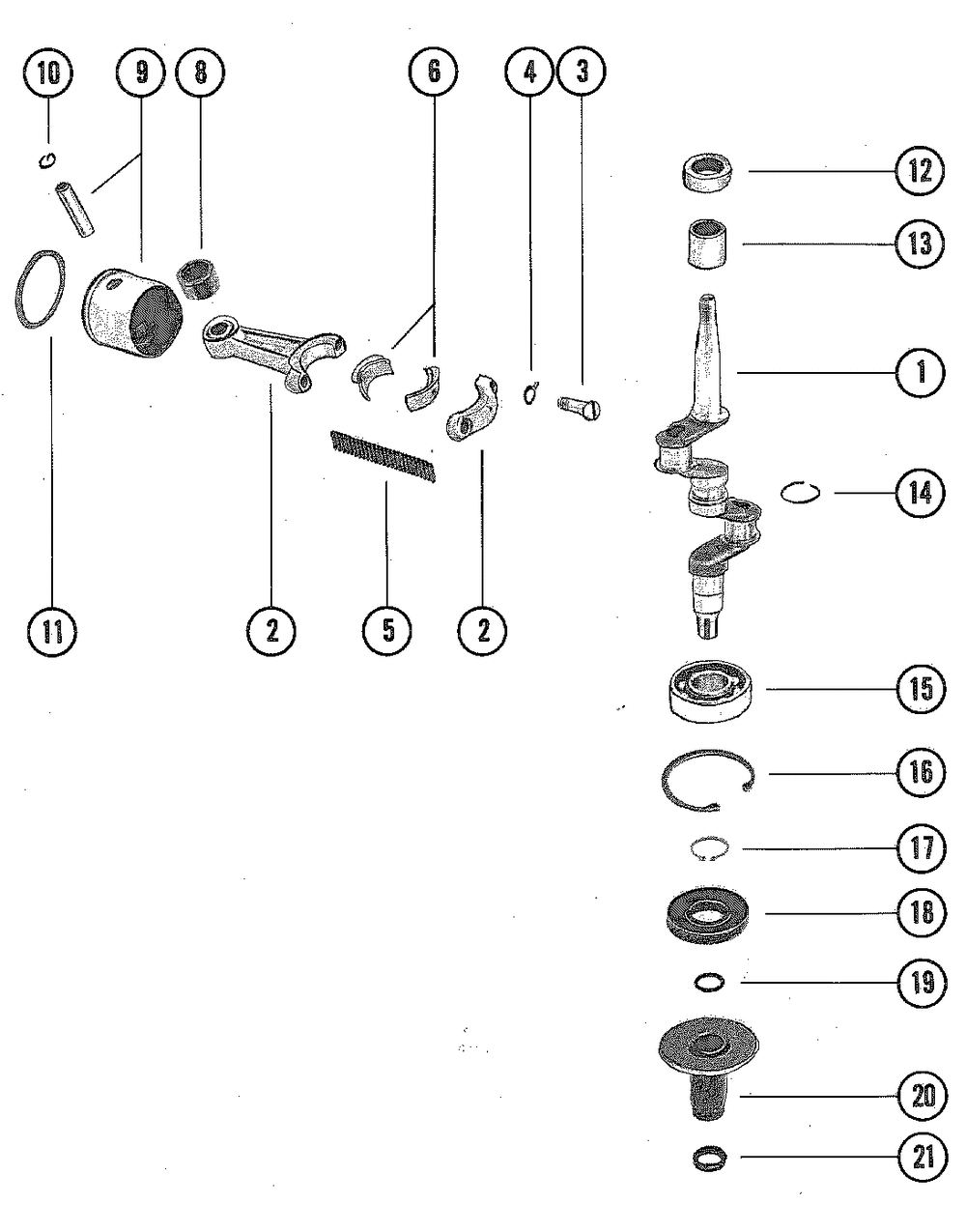 10
9
8
6
4
3
12
13
1
14
11
2
5
2
15
16
17
18
19
20
21