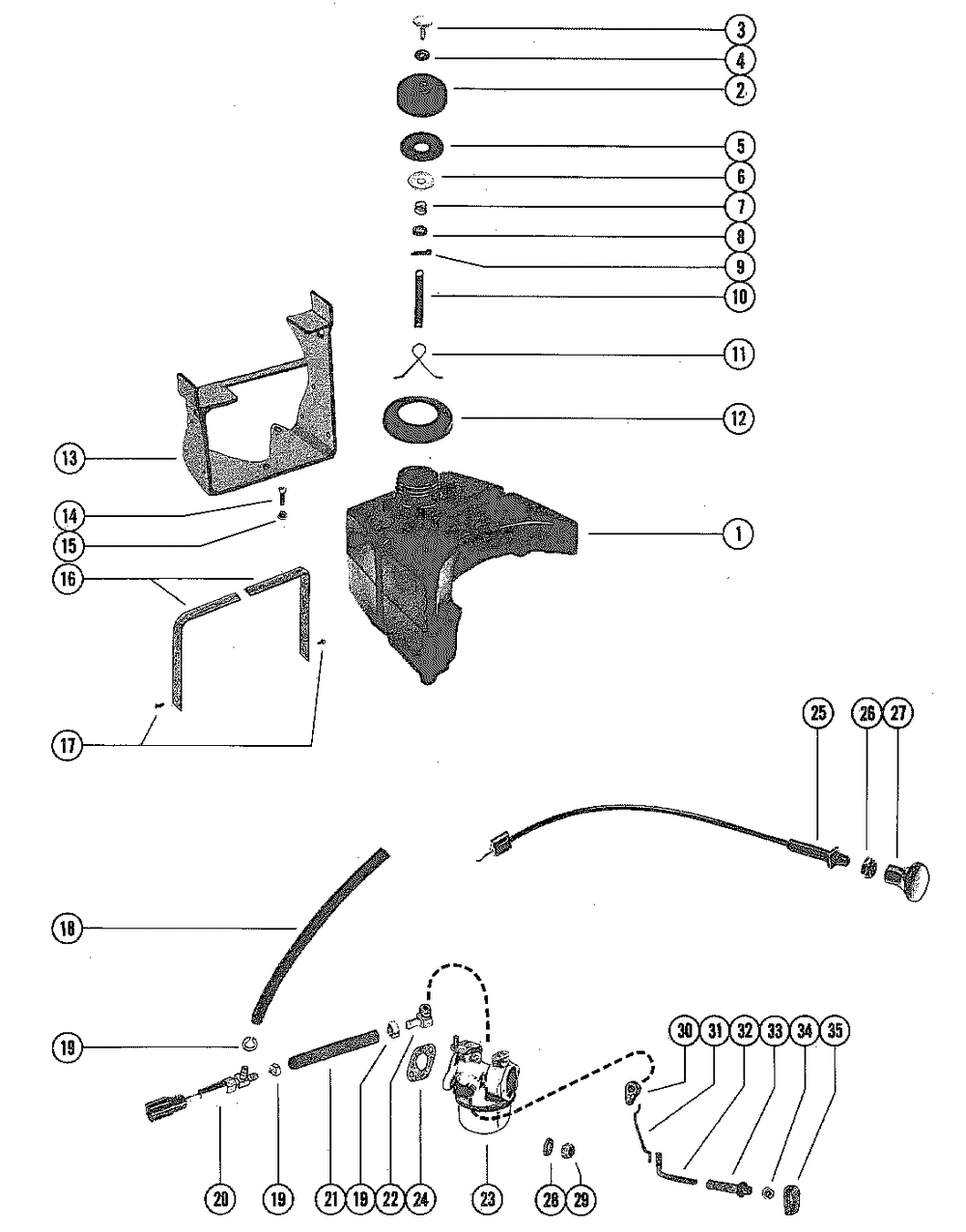 3
4
2
5
6
7
8
9
10
11
12
13
14
15
16
1
17
25
26
27
18
19
30
31
32
33
34
35
20
19
21
19
22
24
23
28
29