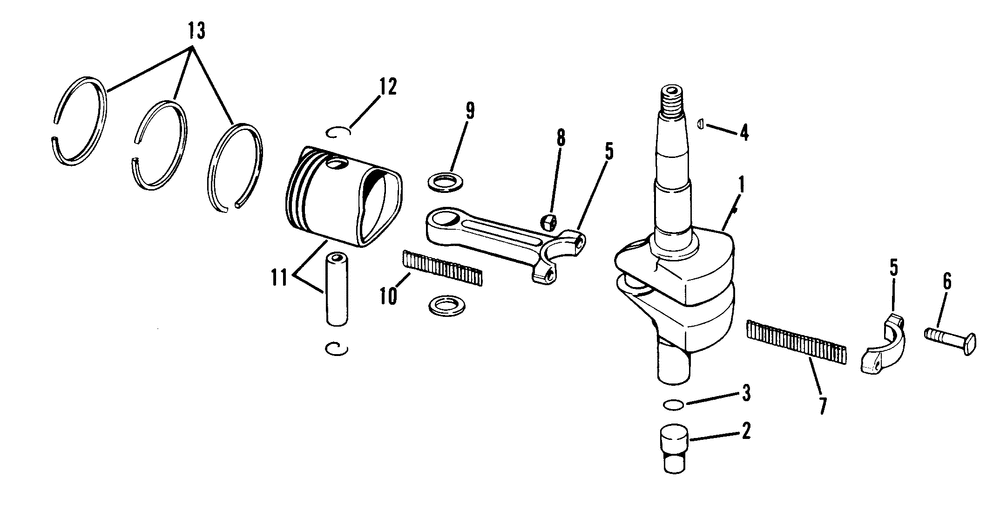 13
12
9
8
5
4
1
11
10
5
6
7
3
2