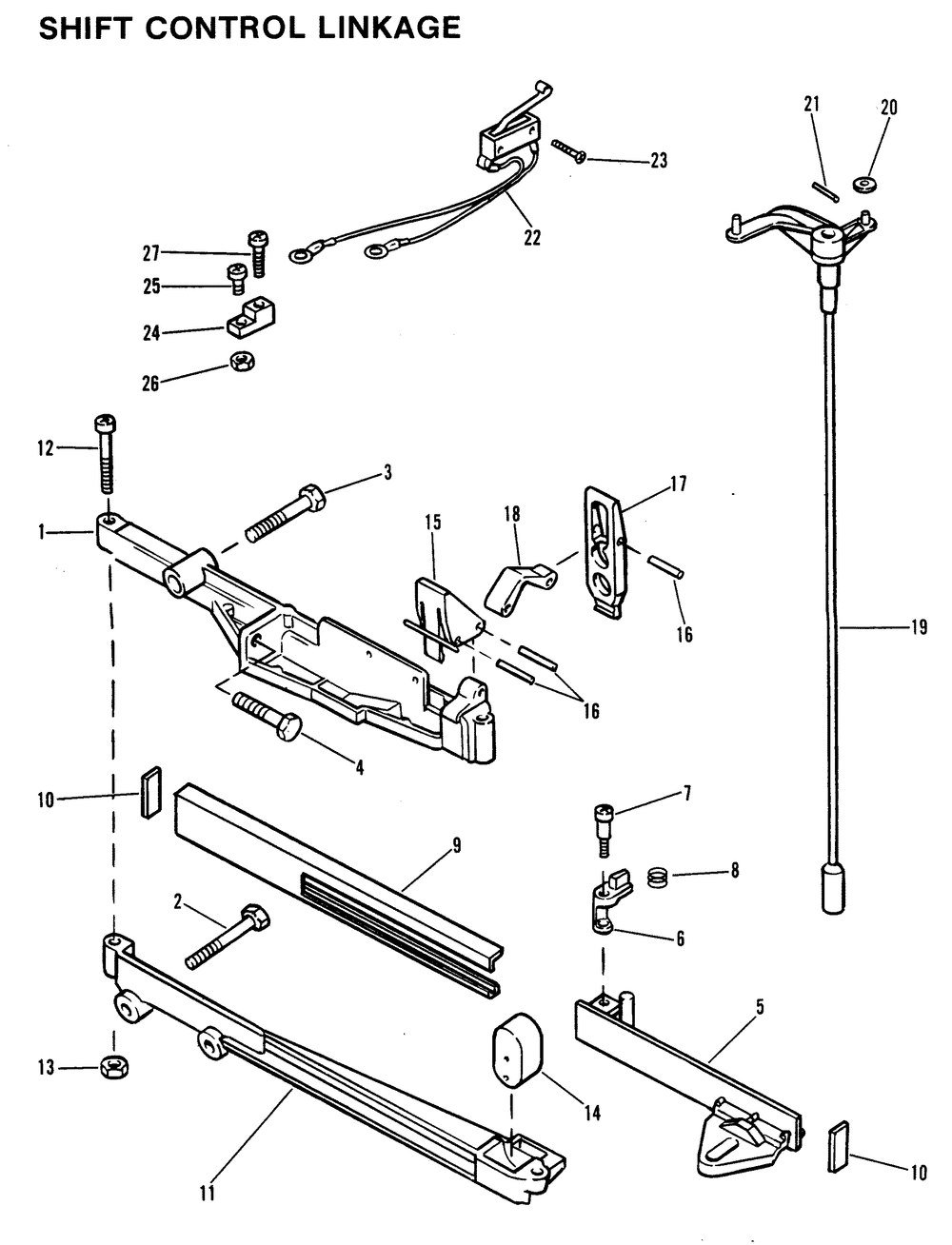 SHIFT CONTROL LINKAGE

21
20
23
22
27
25
24
26
12
3
1
15
18
17
16
19
16
4
10
7
9
8
2
6
5
13
14
11
10