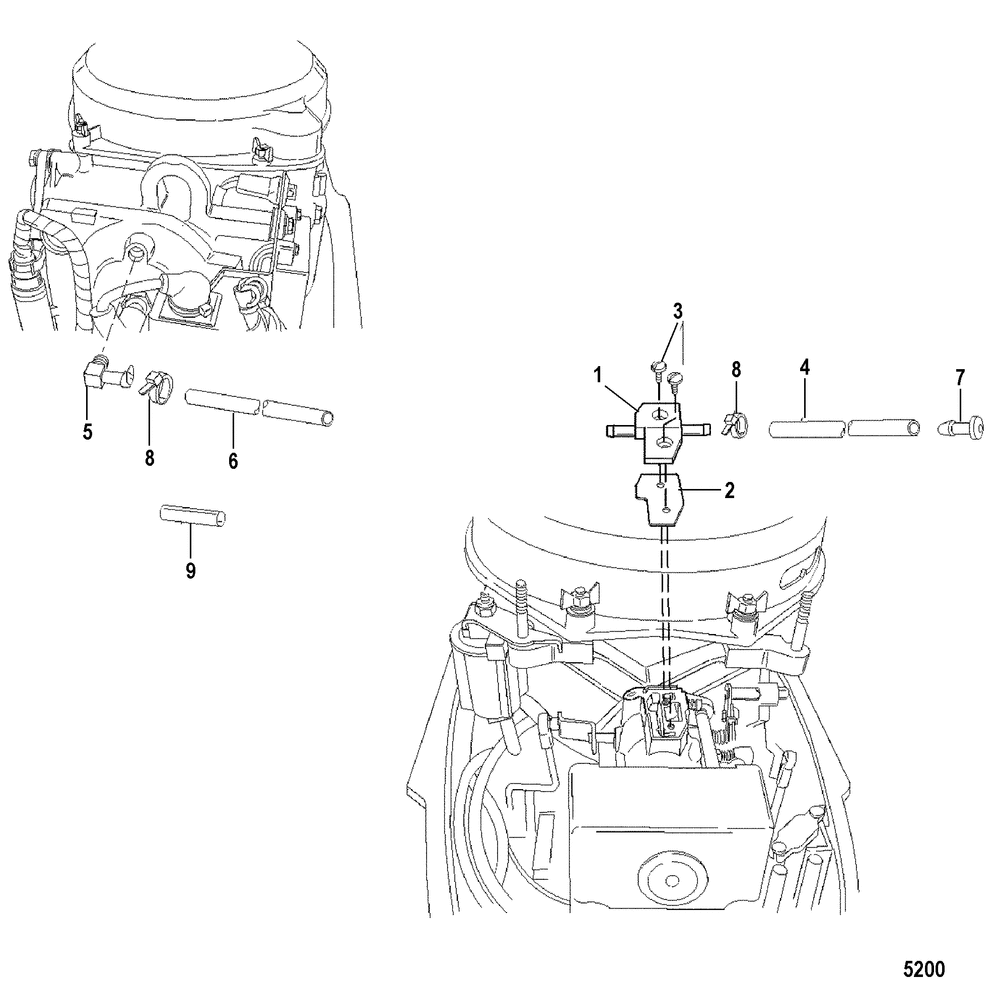 3
1
8
4
7
5
8
6
2
9
5200