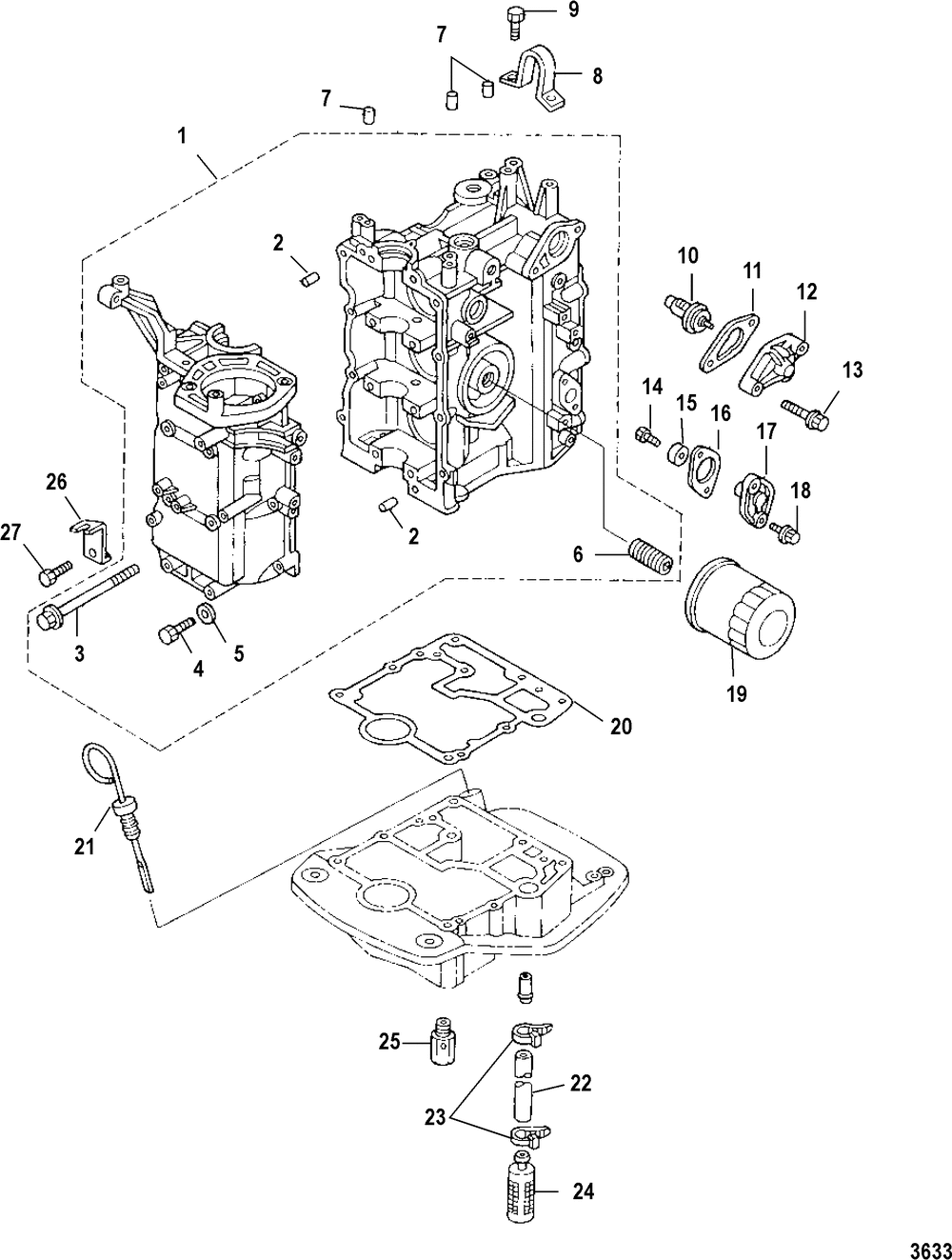 9
7
8
7
1
2
10
11
12
13
14
15
16
17
18
26
27
2
6
3
4
5
19
20
21
25
22
23
24
3633