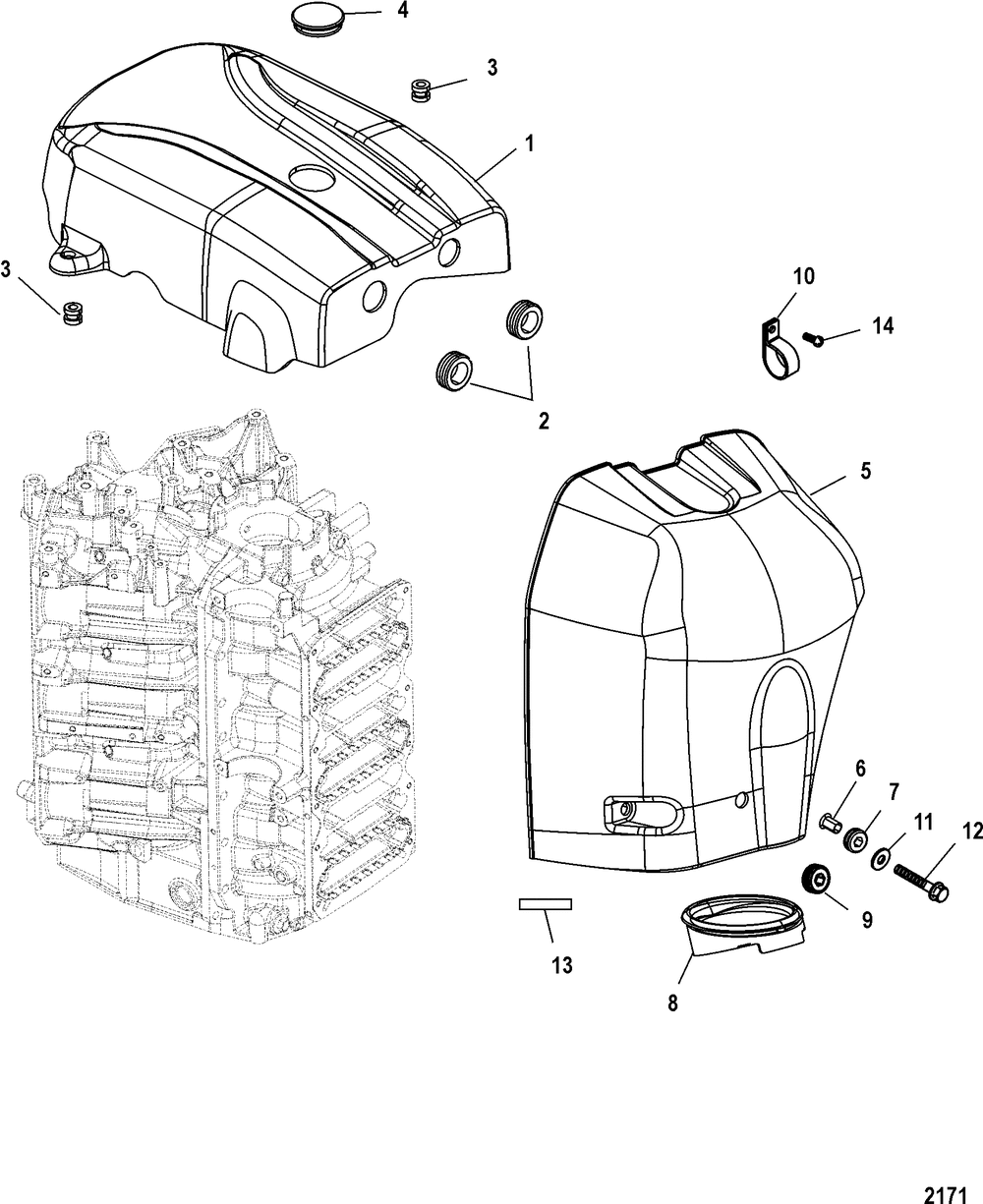 4
3
1
3
10
14
2
5
6
7
11
12
9
13
8
2171