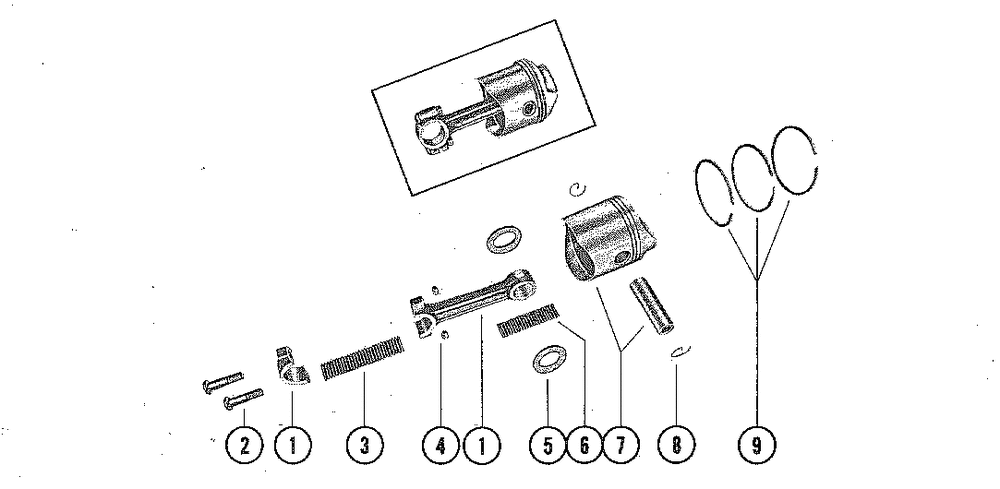 2 1 3 4 1 5 6 7 8 9