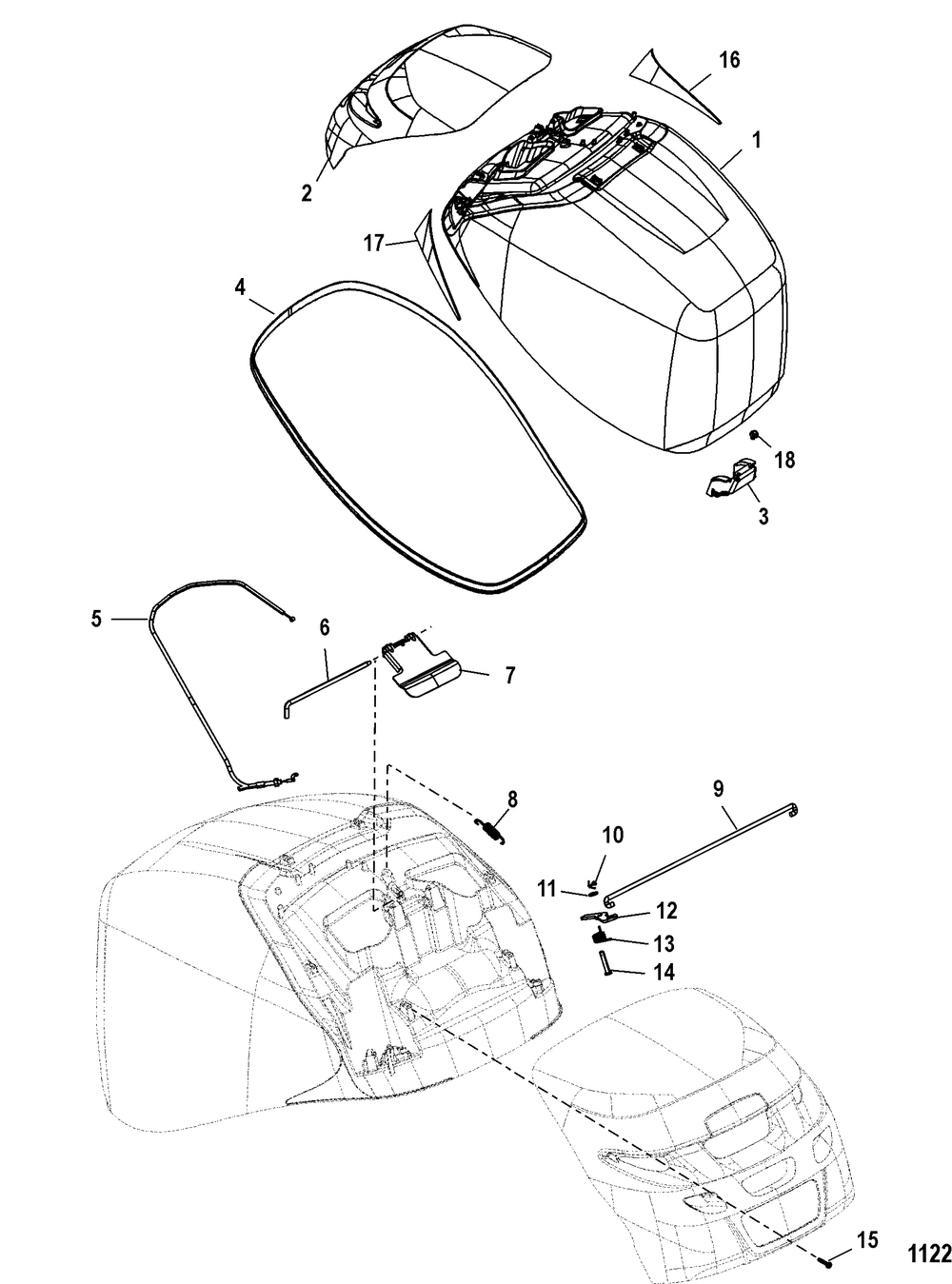 16
1
2
17
4
18
3
5
6
7
8
9
10
11
12
13
14
15
1122