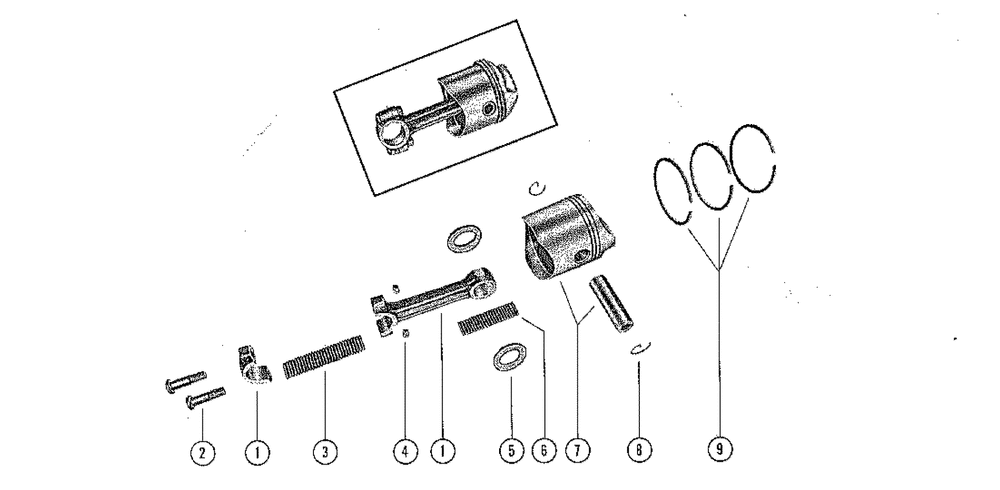 2 1 3 4 1 5 6 7 8 9