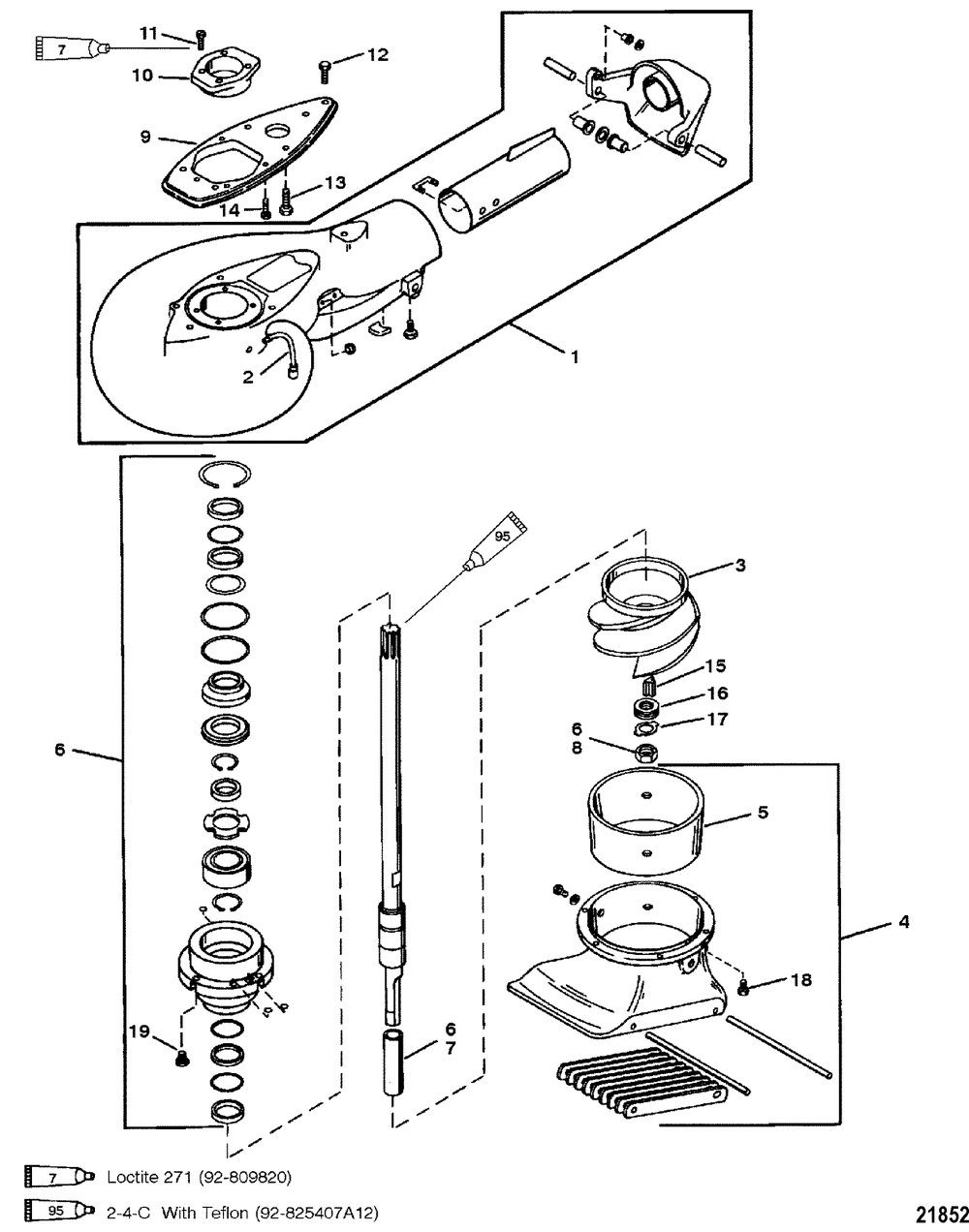 7
11
12
10
9
13
14
1
2
95
3
15
16
17
6
8
5
6
4
18
19
6
7

7 Loctite 271 (92-809820)

95 2-4-C With Teflon (92-825407A12)

21852