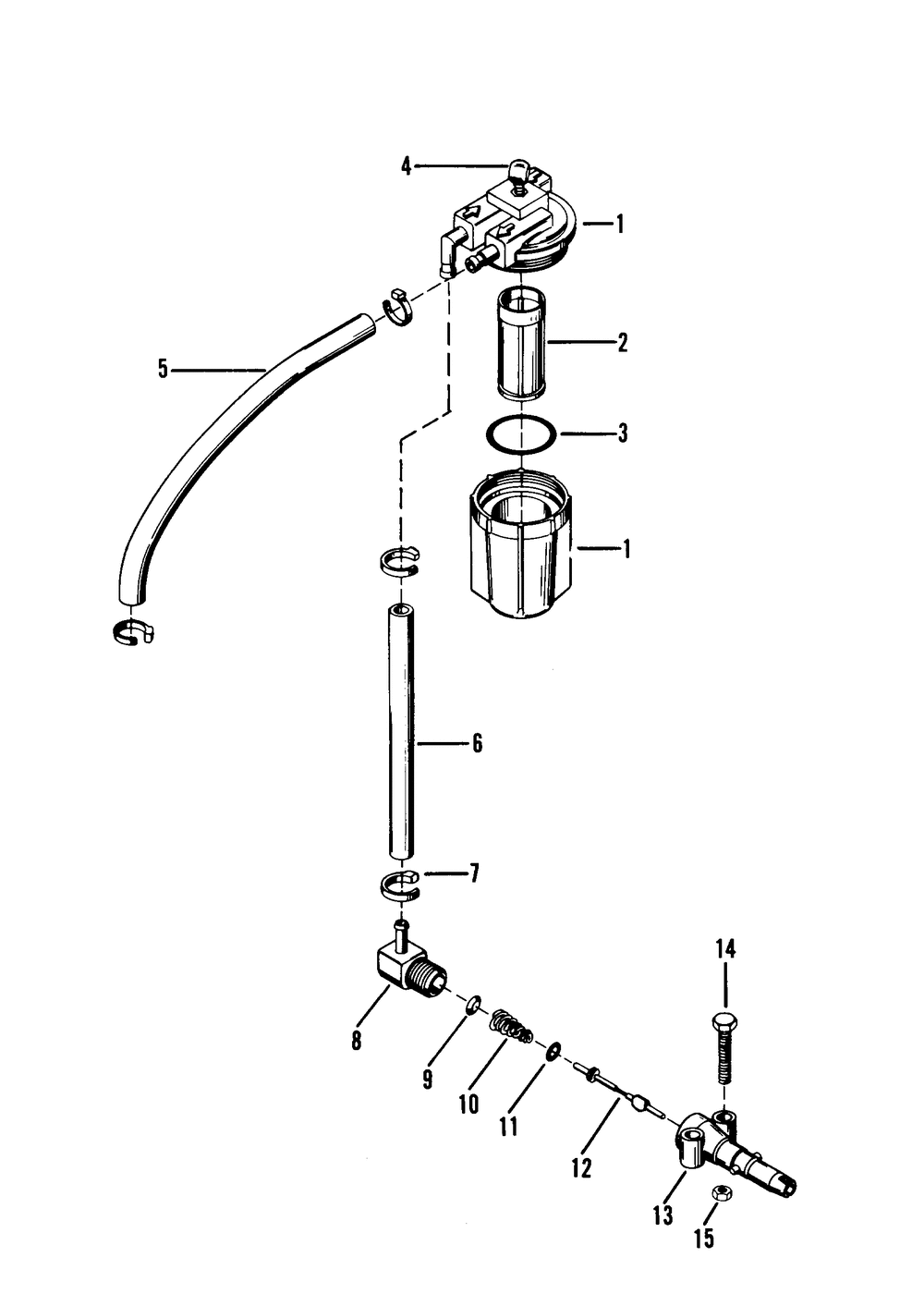 4
1
2
5
3
1
6
7
14
8
9
10
11
12
13
15