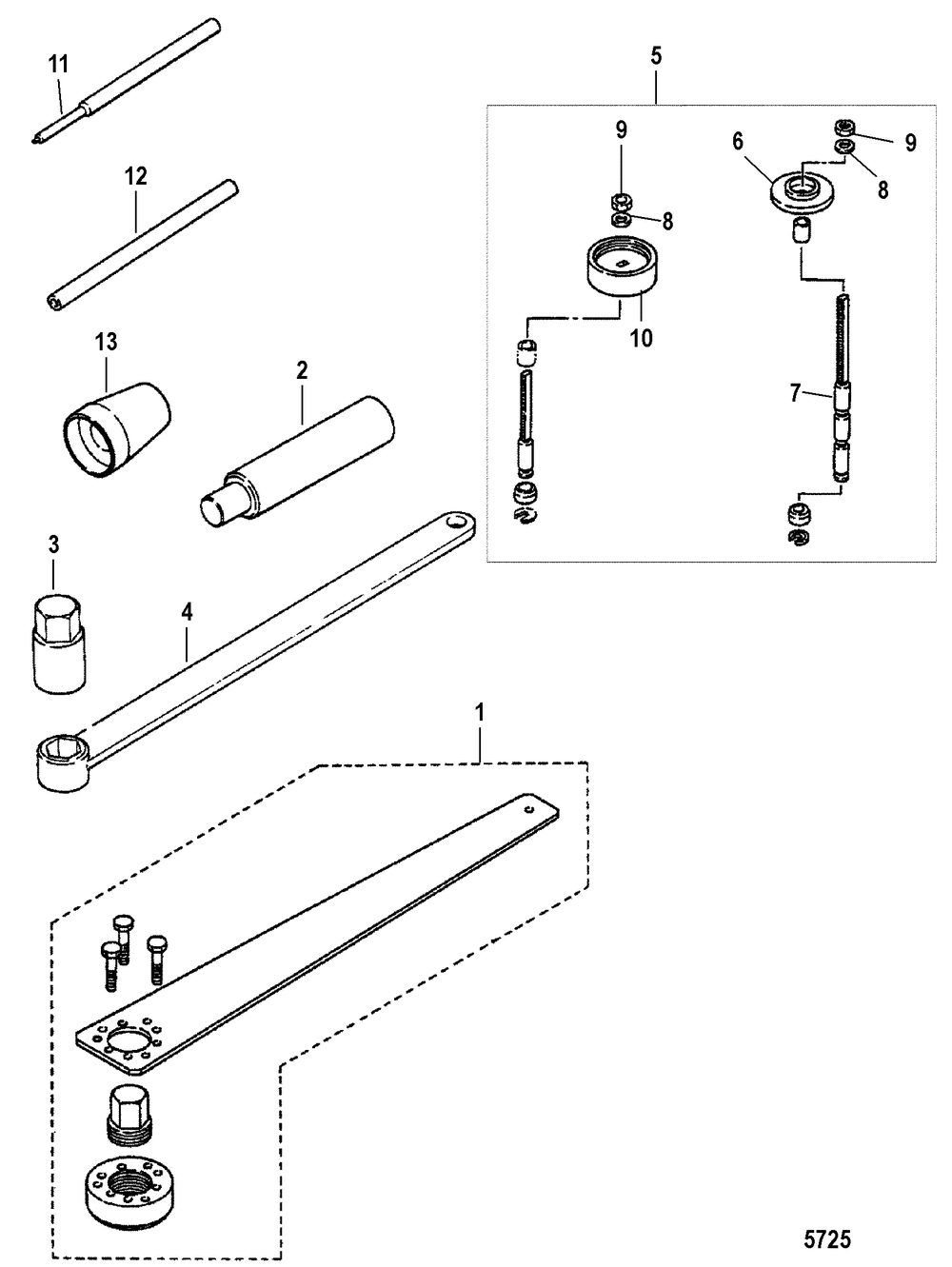 11
12
13
2
3
4
5
9
8
10
6
9
8
7
1
5725