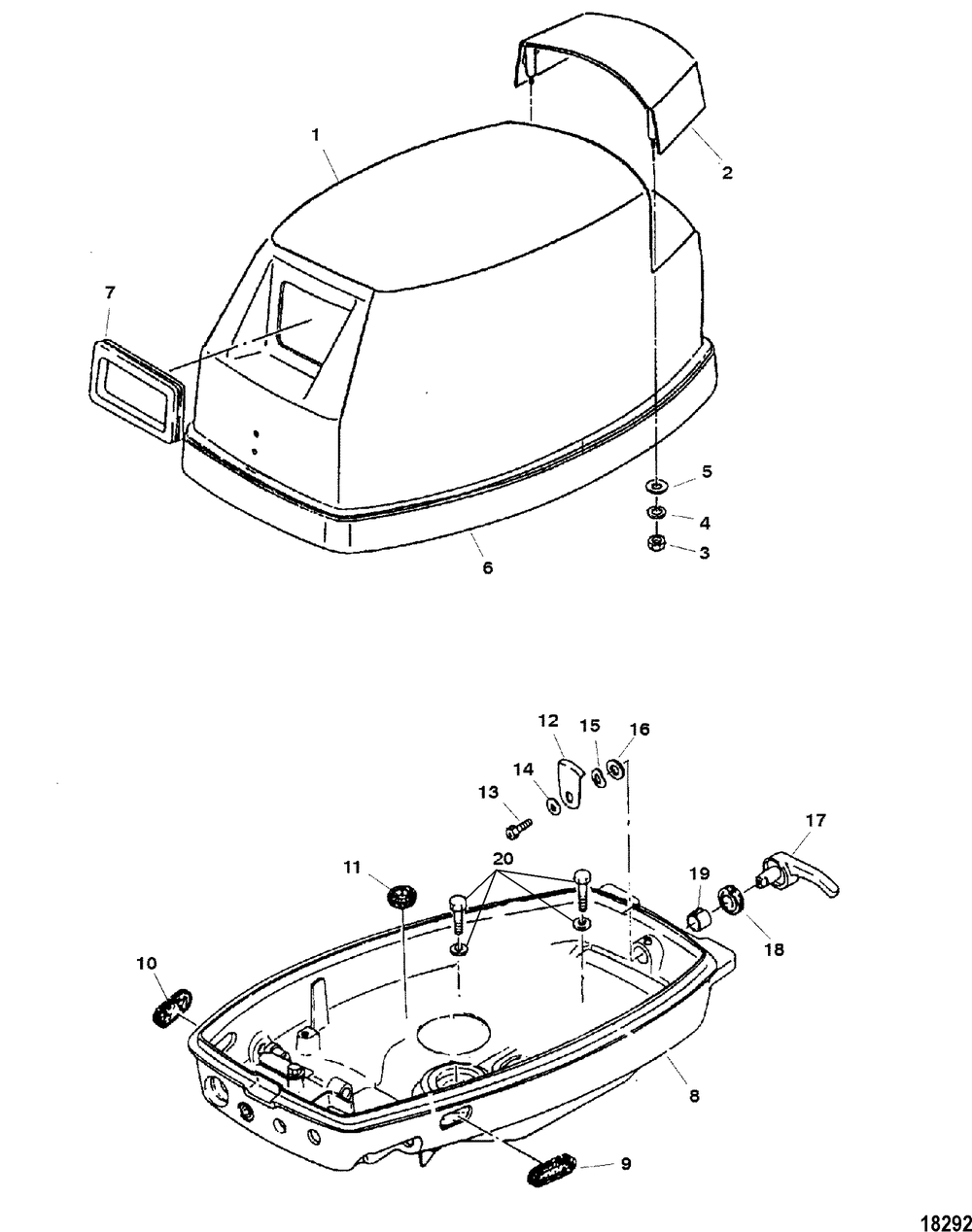 1
2
7
5
4
3
6
12
15
16
14
13
17
11
20
19
18
10
8
9
18292