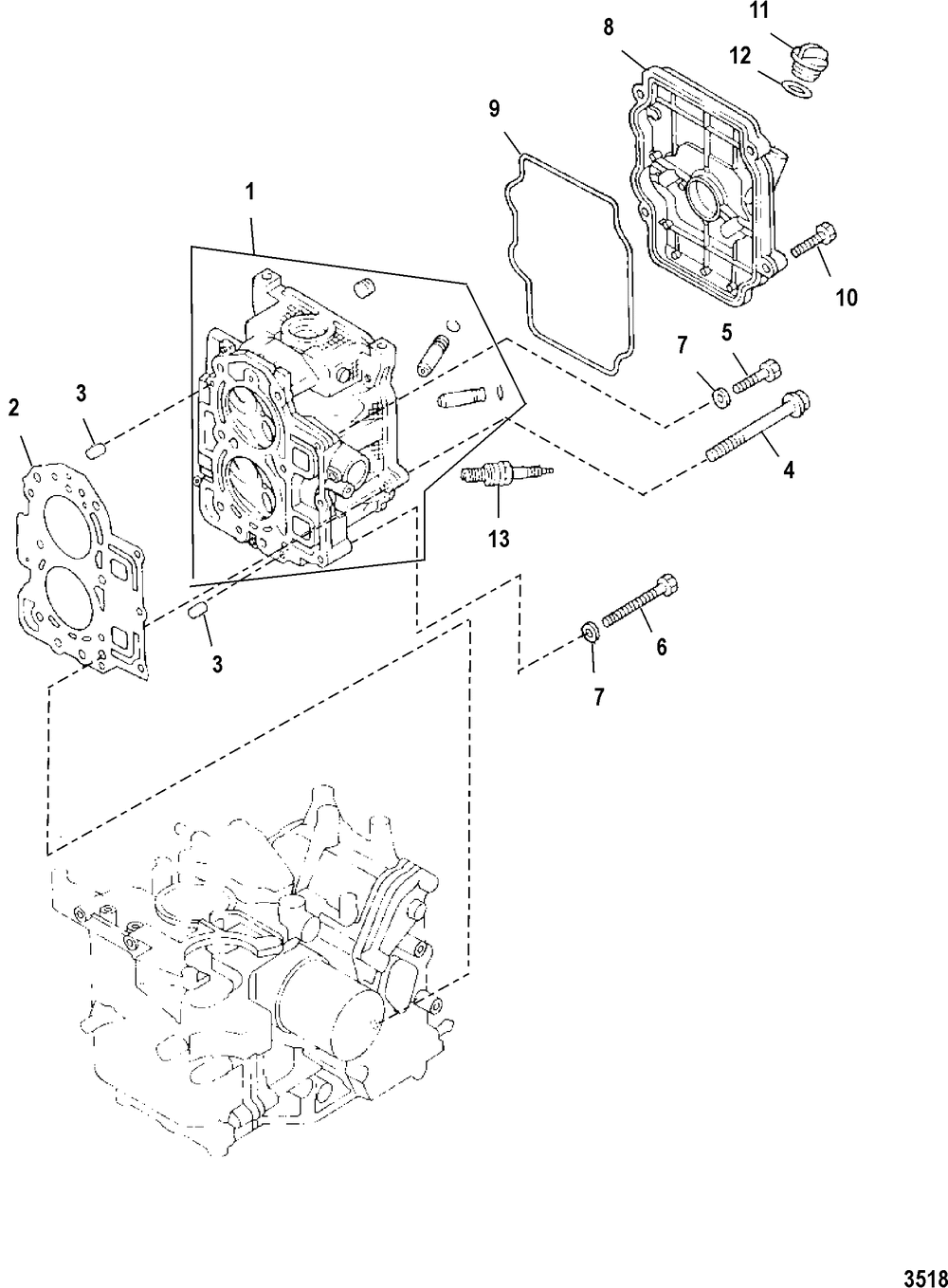 11
8
12
9
1
10
7
5
2
3
4
13
6
3
7
3518