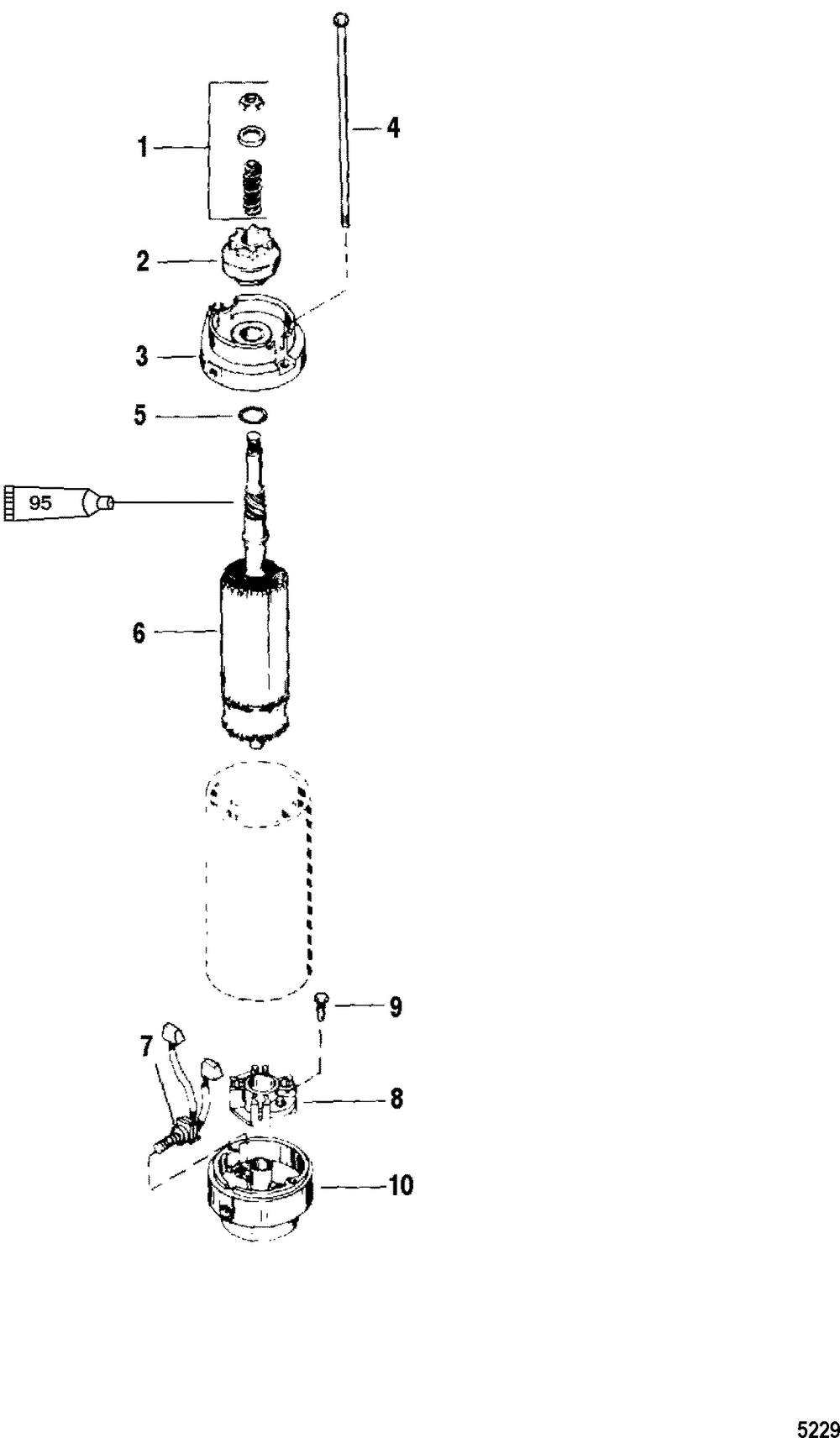 1
4
2
3
5
95
6
9
7
8
10
5229