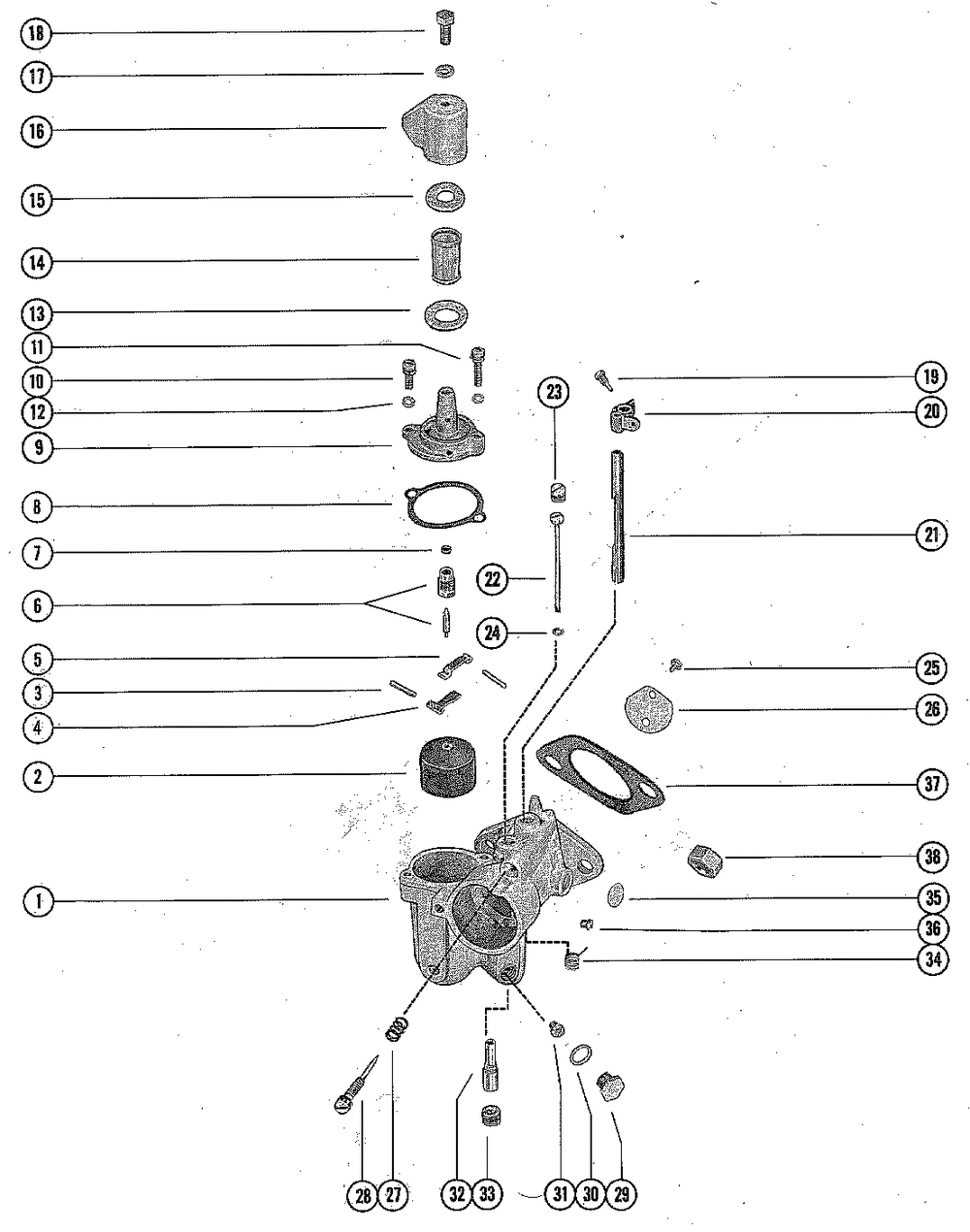 18
17
16
15
14
13
11
10
12
9
8
7
6
5
3
4
2
1
23
22
24
19
20
21
25
26
37
38
35
36
34
28
27
32
33
31
30
29